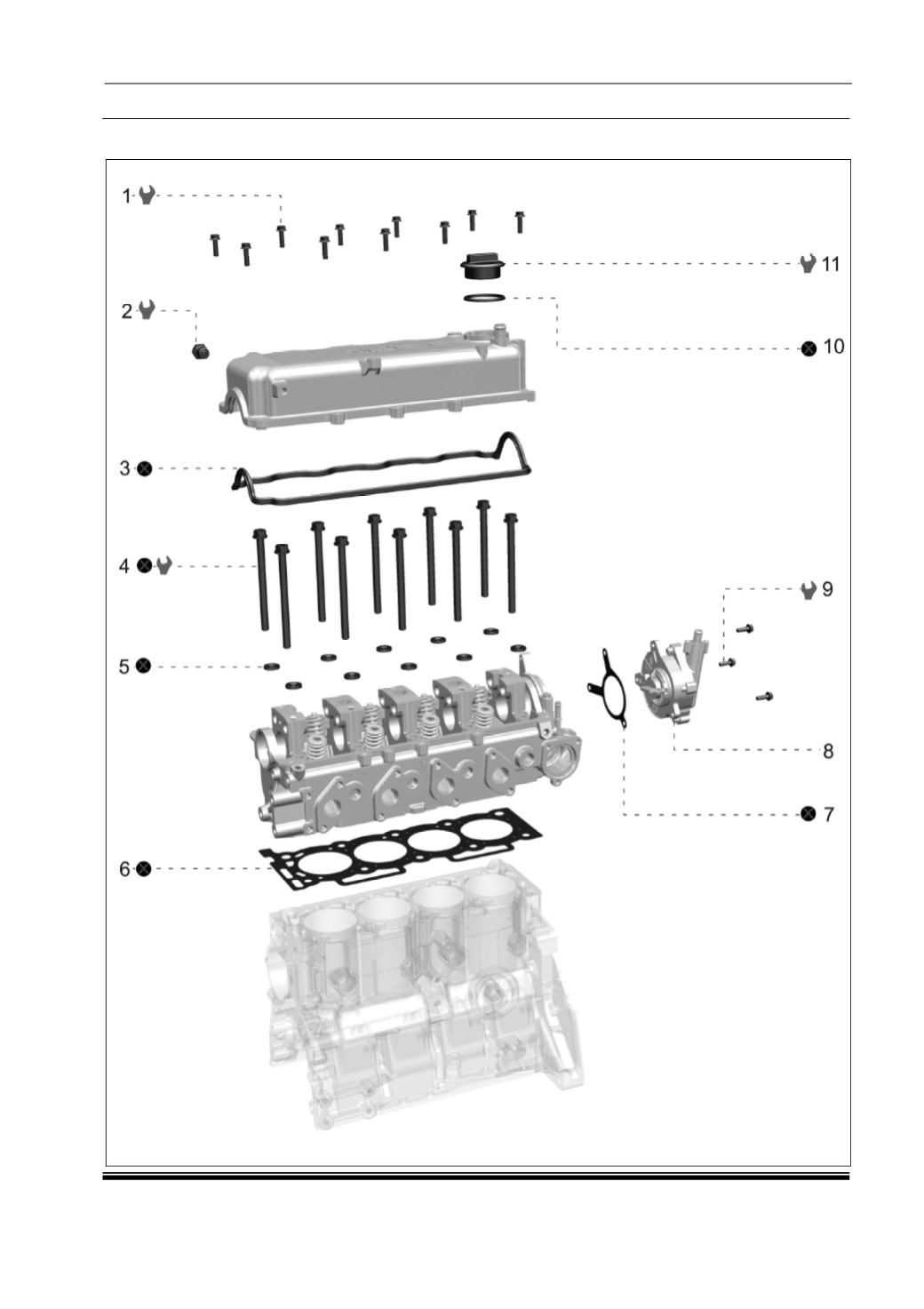 1
2
3
4
5
6
11
10
9
8
7