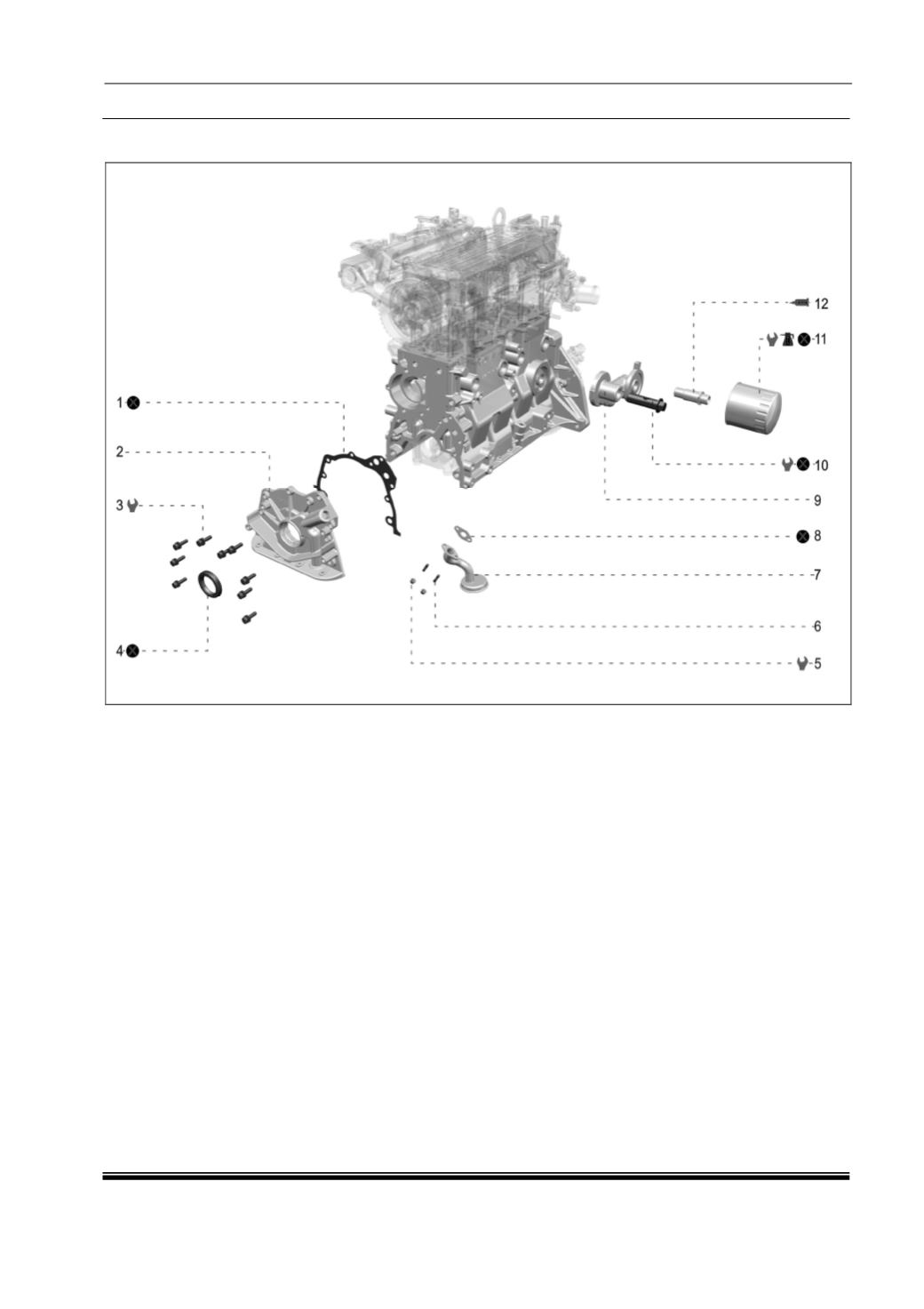 1
2
3
4
12
11
10
9
8
7
6
5