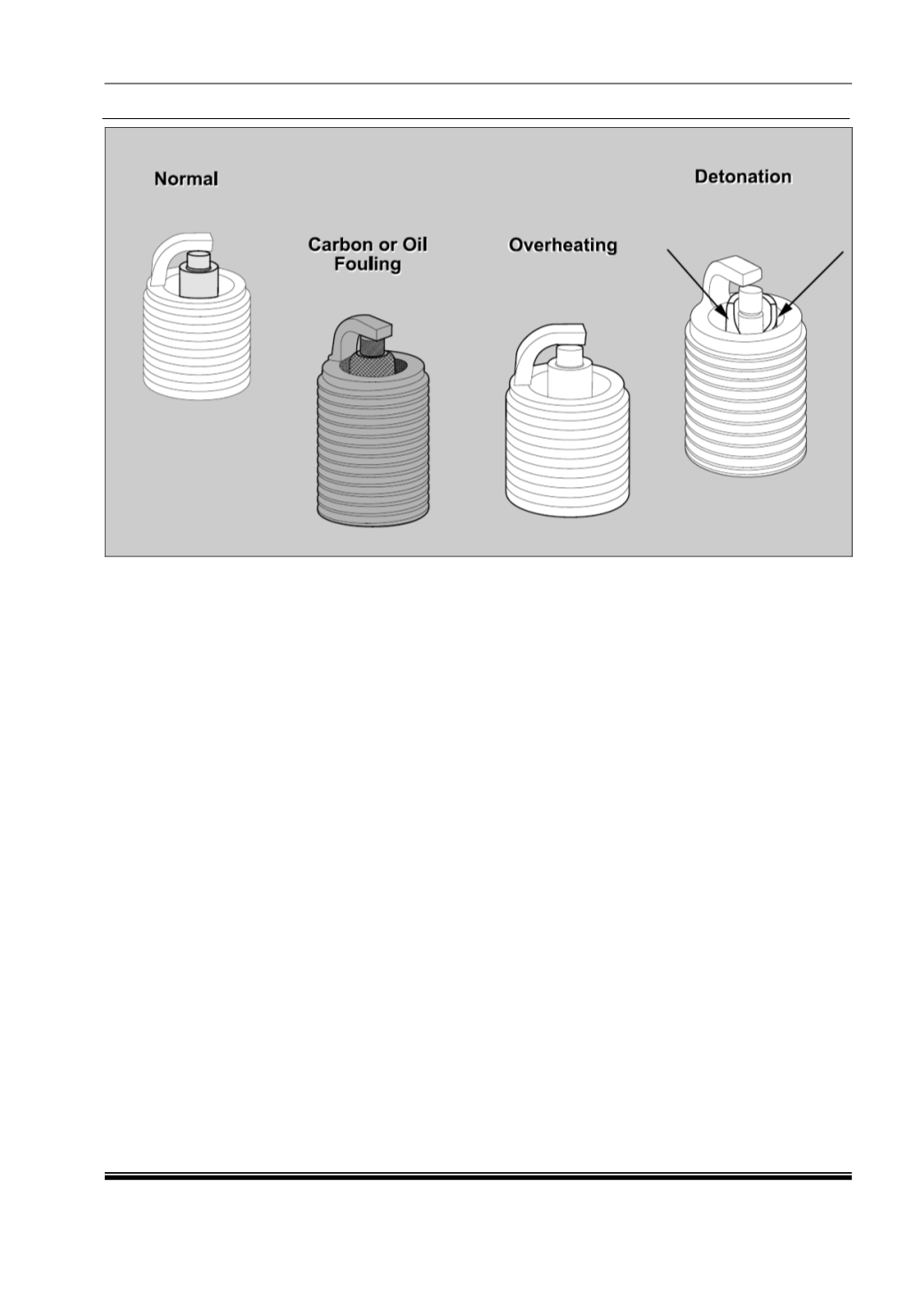 Normal

Carbon or Oil Fouling

Overheating

Detonation