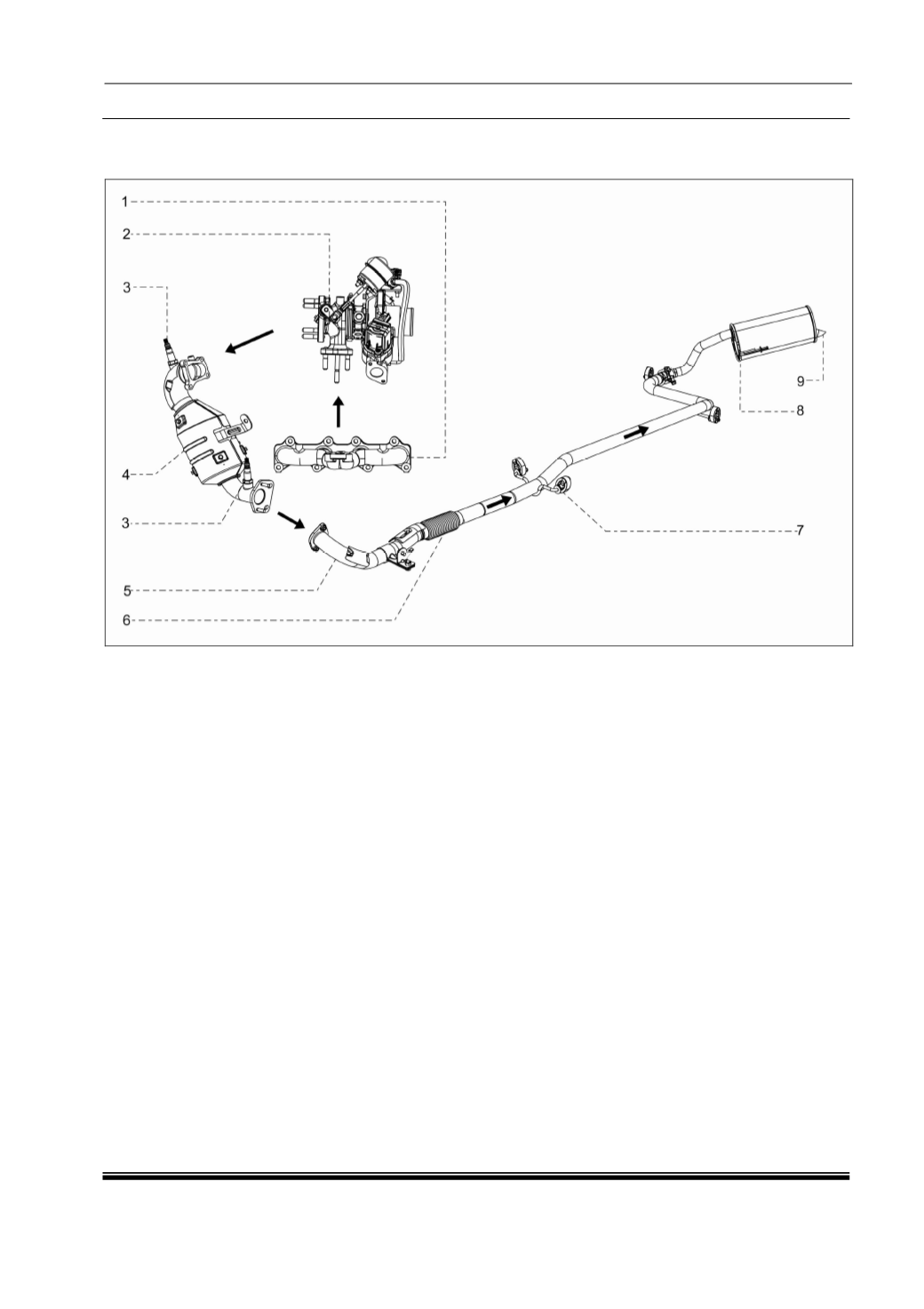 1
2
3
4
3
5
6
7
8
9