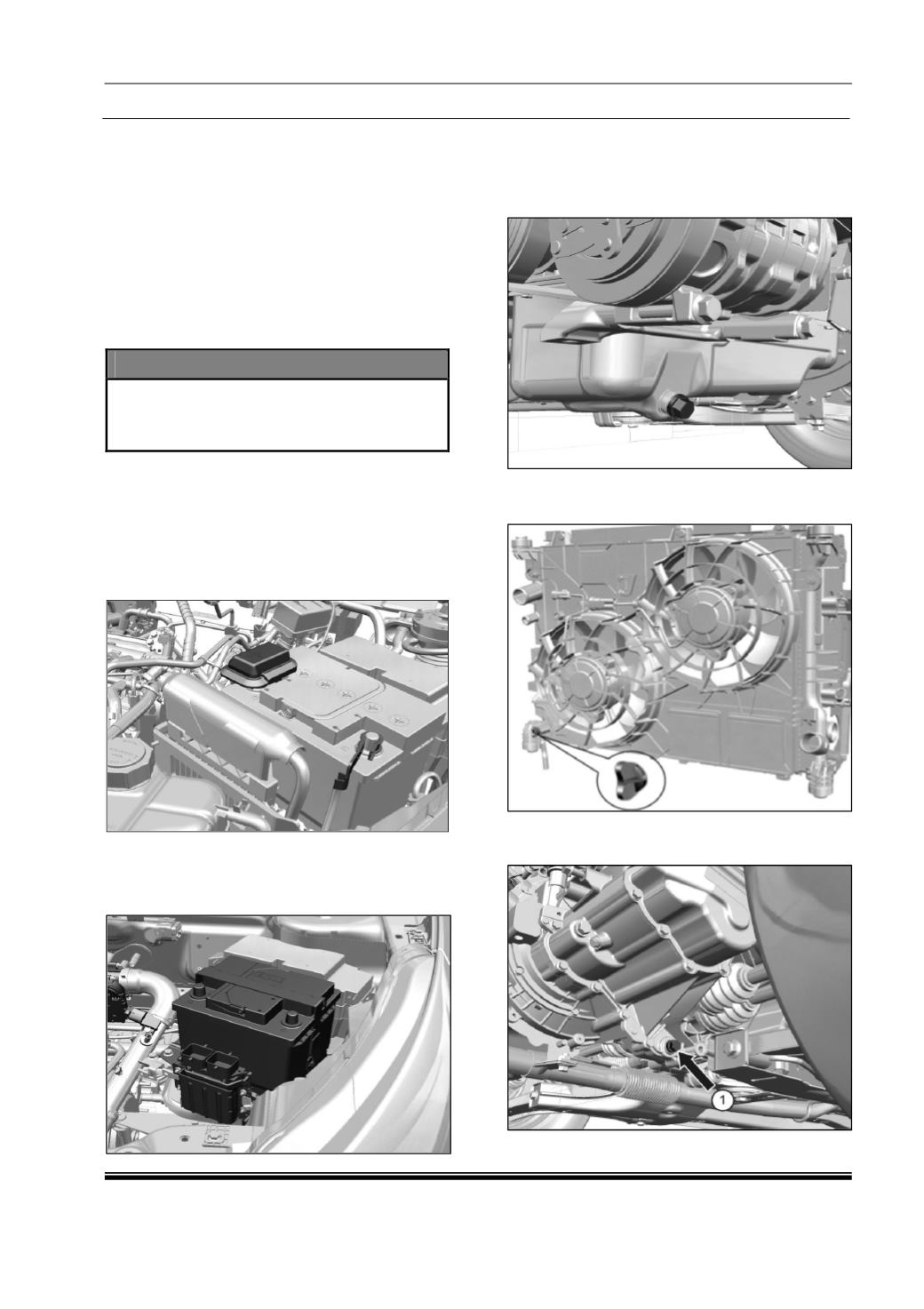 1