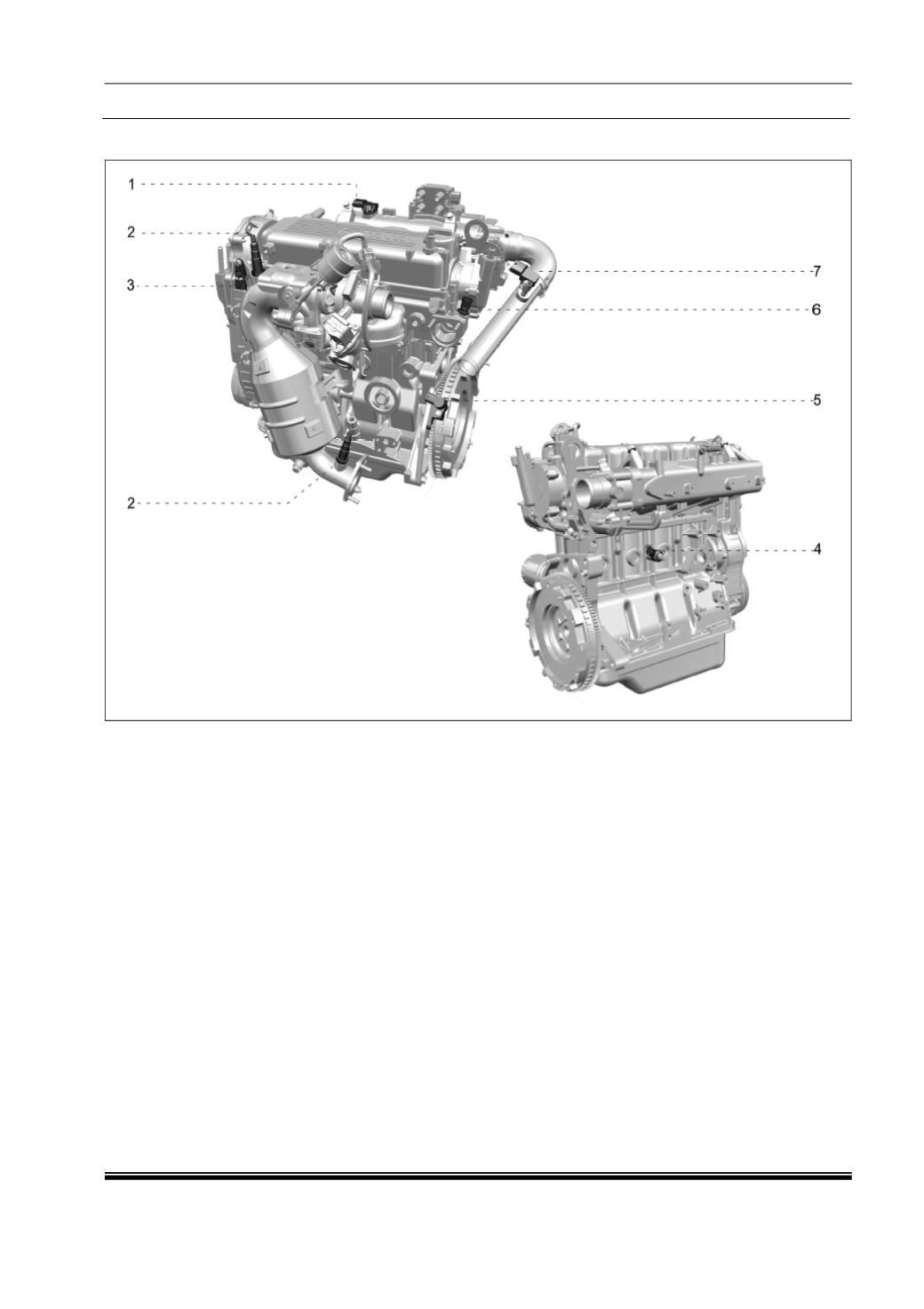 1
2
3
7
6
5
2
4