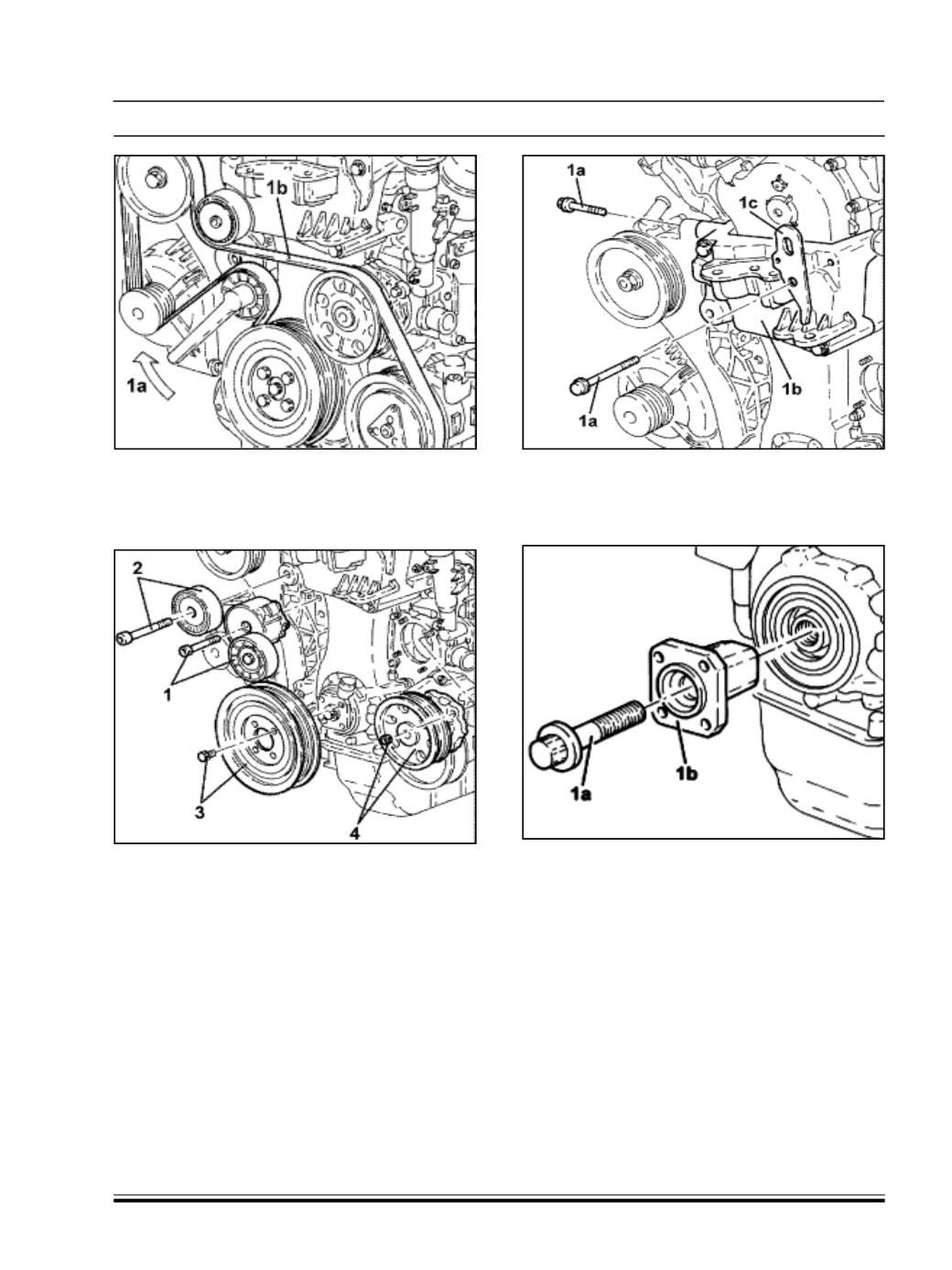 1b

1a

1a

1c

1b

1a

2

1

3

4

1a

1b