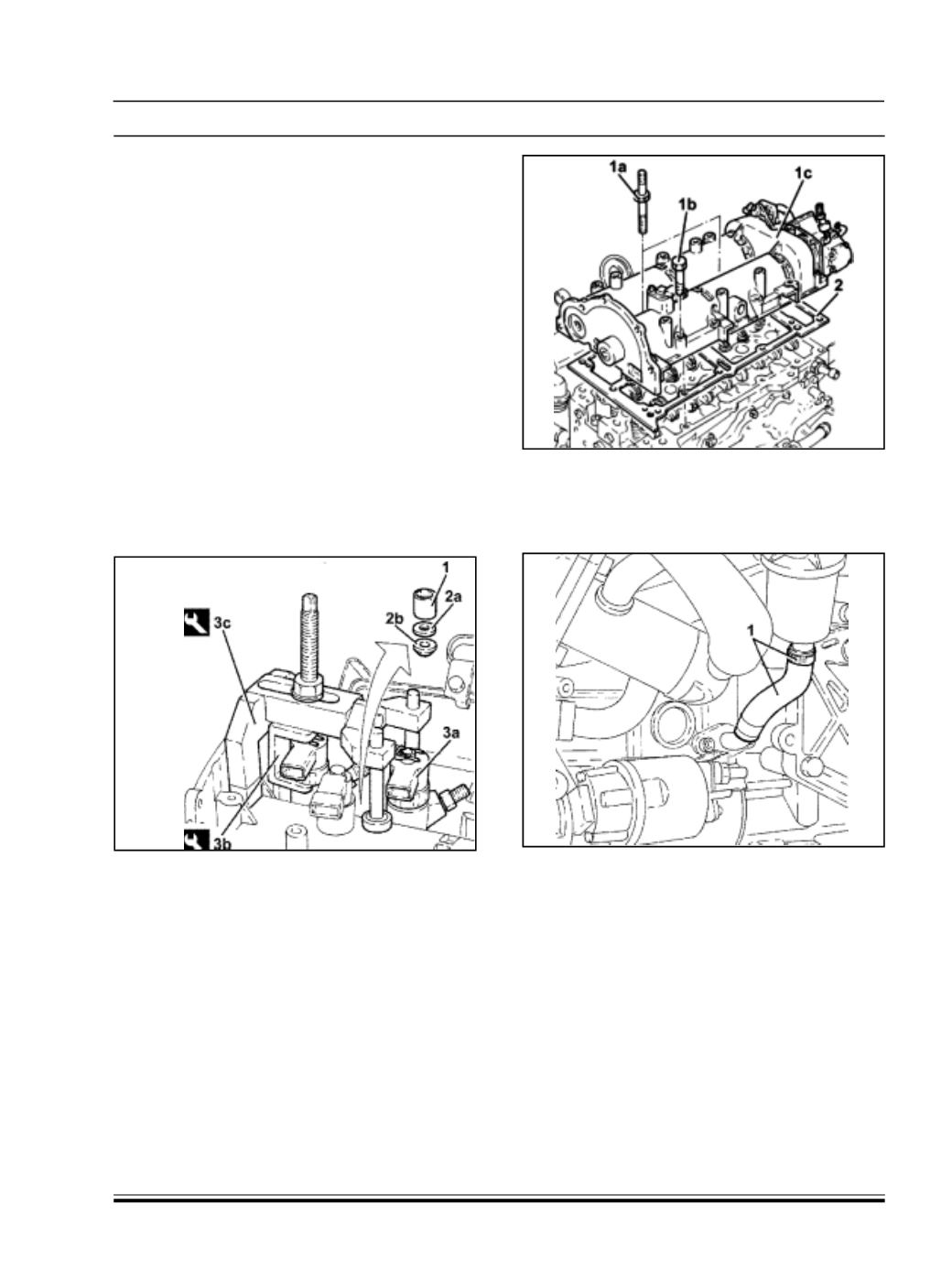 1a
1b
1c
2

1
2a
2b
3c
3a
3b

1