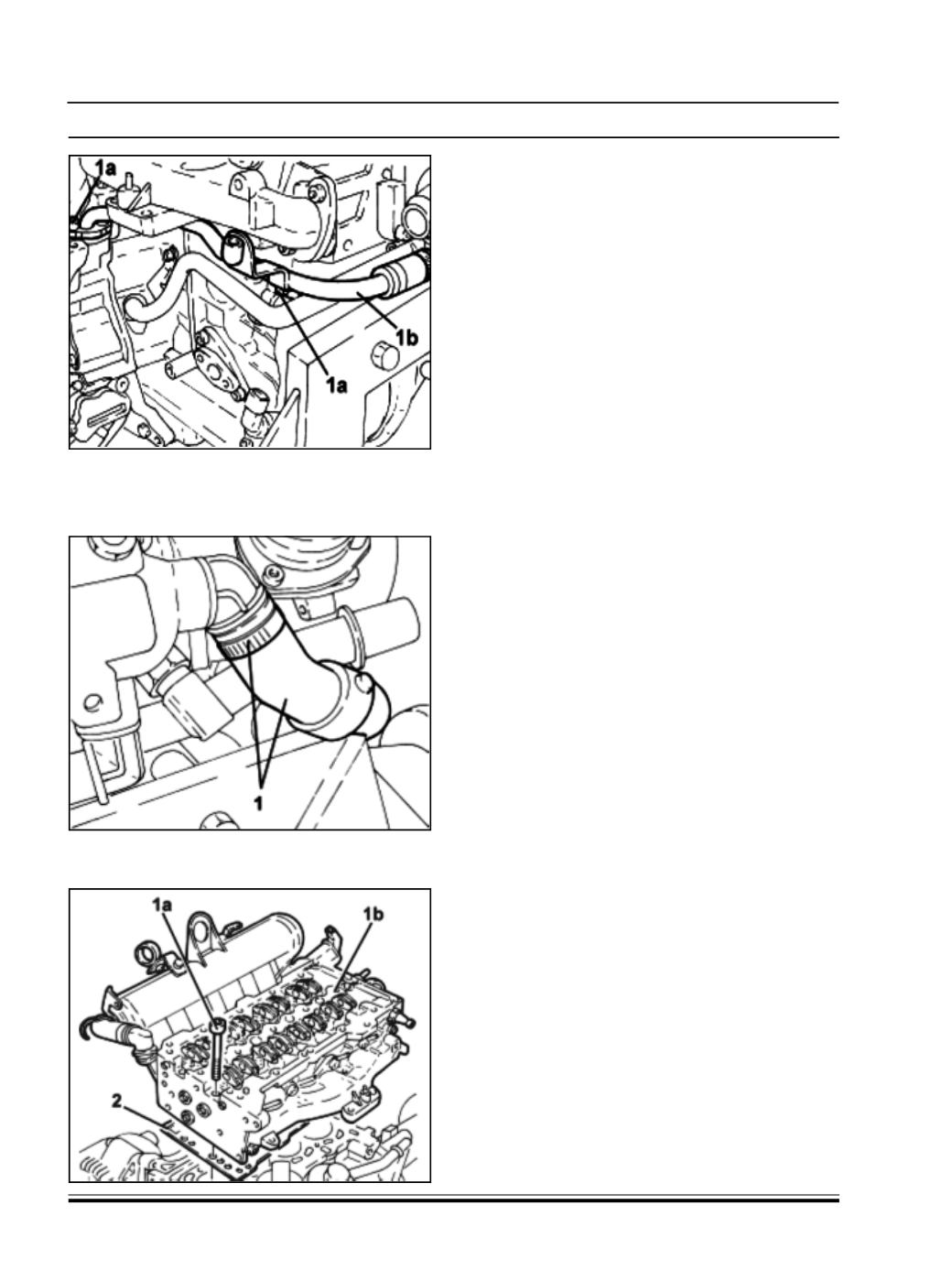 1a

1b

1a

1

1a

1b

2