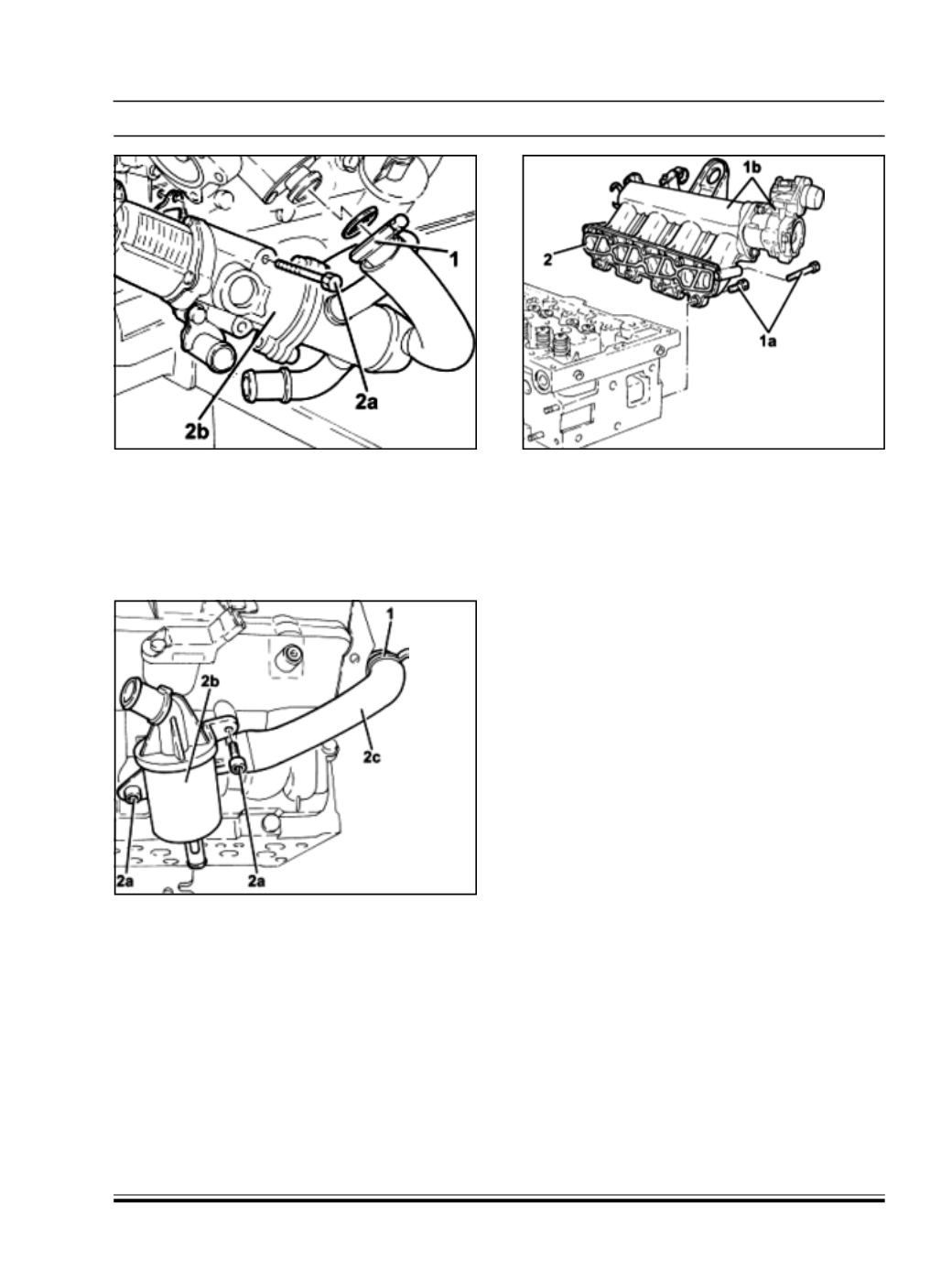 1
2a
2b

1b
2
1a

1
2b
2c
2a
2a