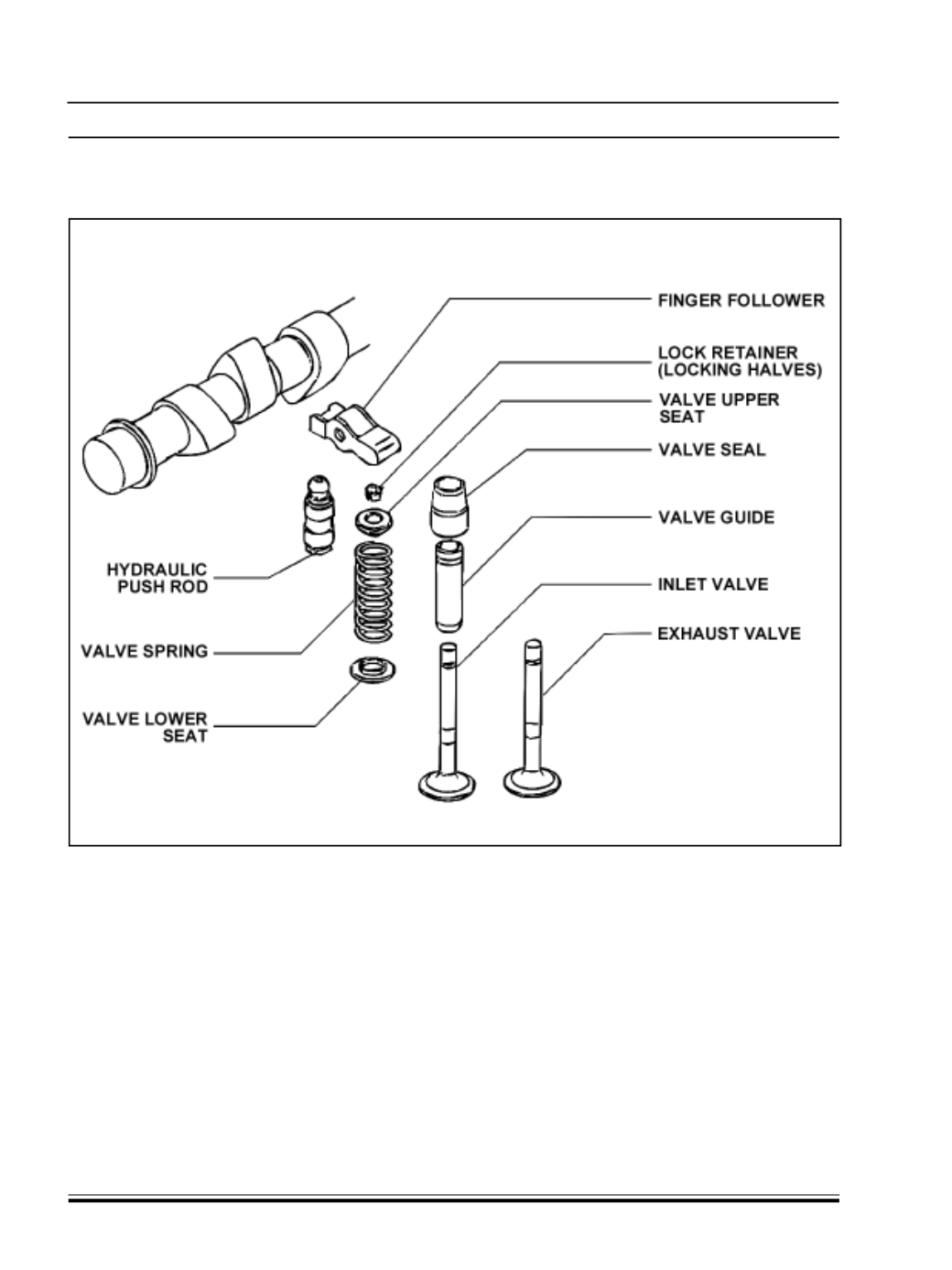 FINGER FOLLOWER

LOCK RETAINER (LOCKING HALVES)

VALVE UPPER SEAT

VALVE SEAL

VALVE GUIDE

INLET VALVE

EXHAUST VALVE

HYDRAULIC PUSH ROD

VALVE SPRING

VALVE LOWER SEAT