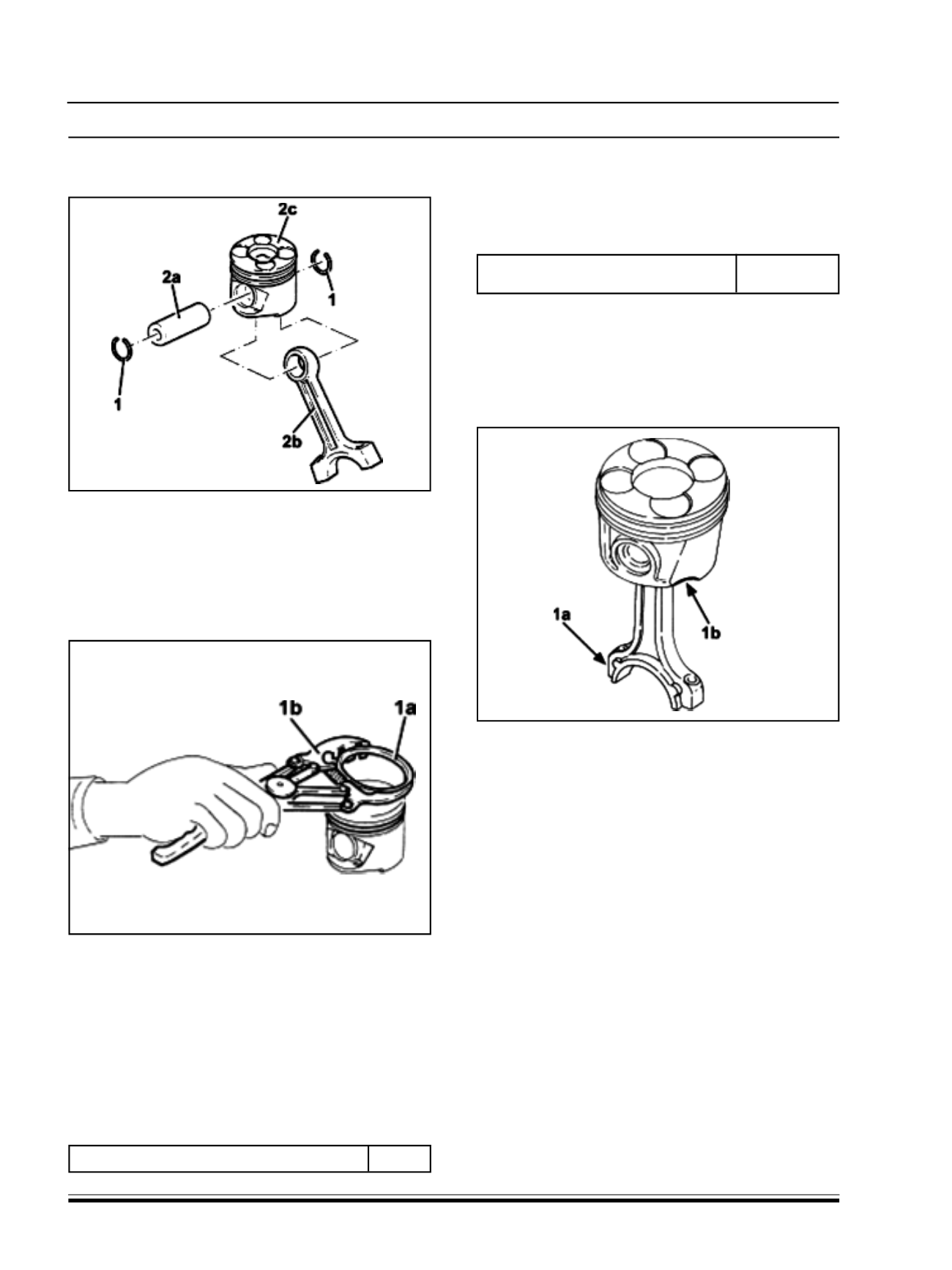 2c
2a
1
1
2b

1b
1a

1a
1b