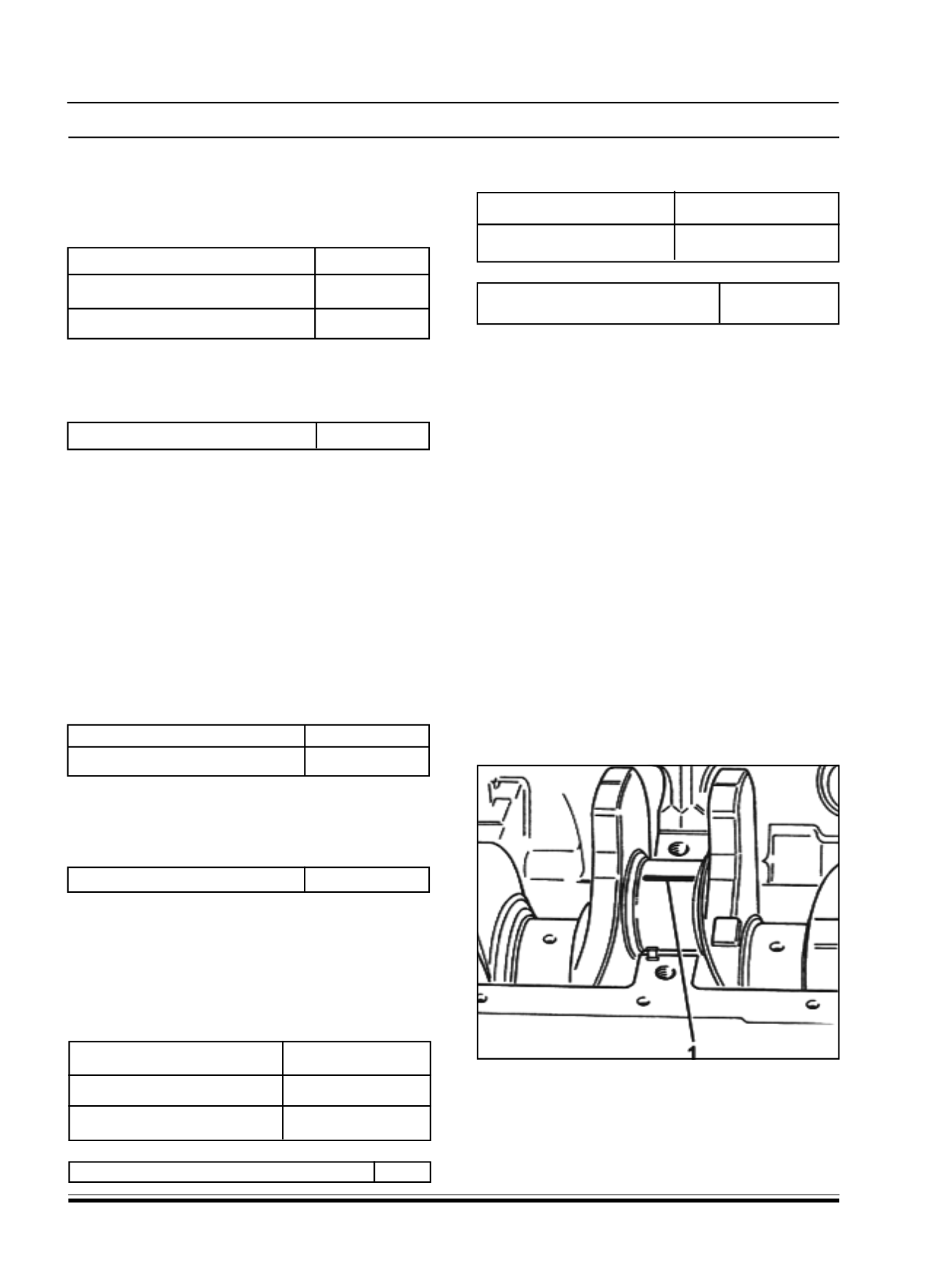 1