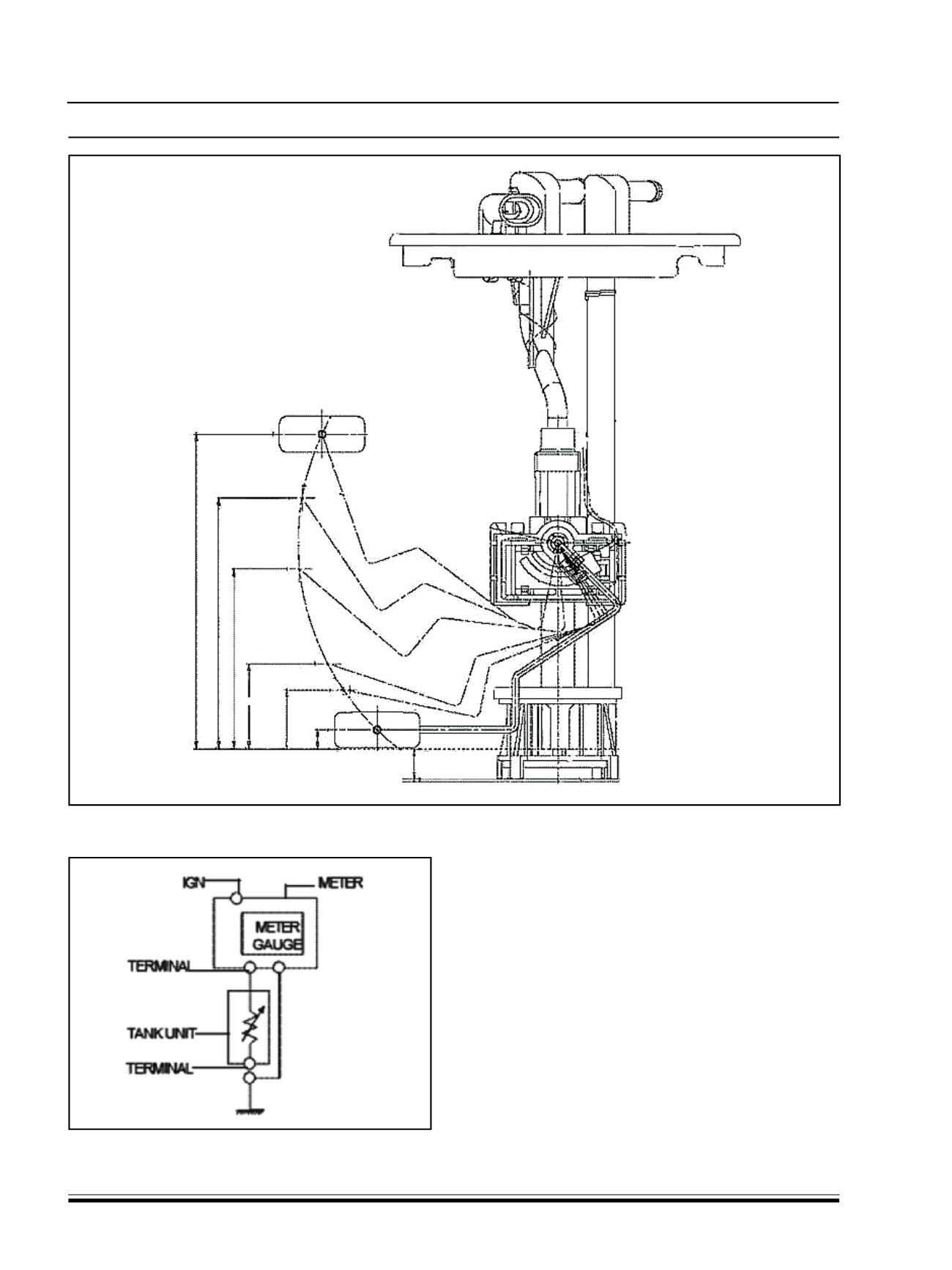 IGN
METER
METER GAUGE
TERMINAL
TANK UNIT
TERMINAL