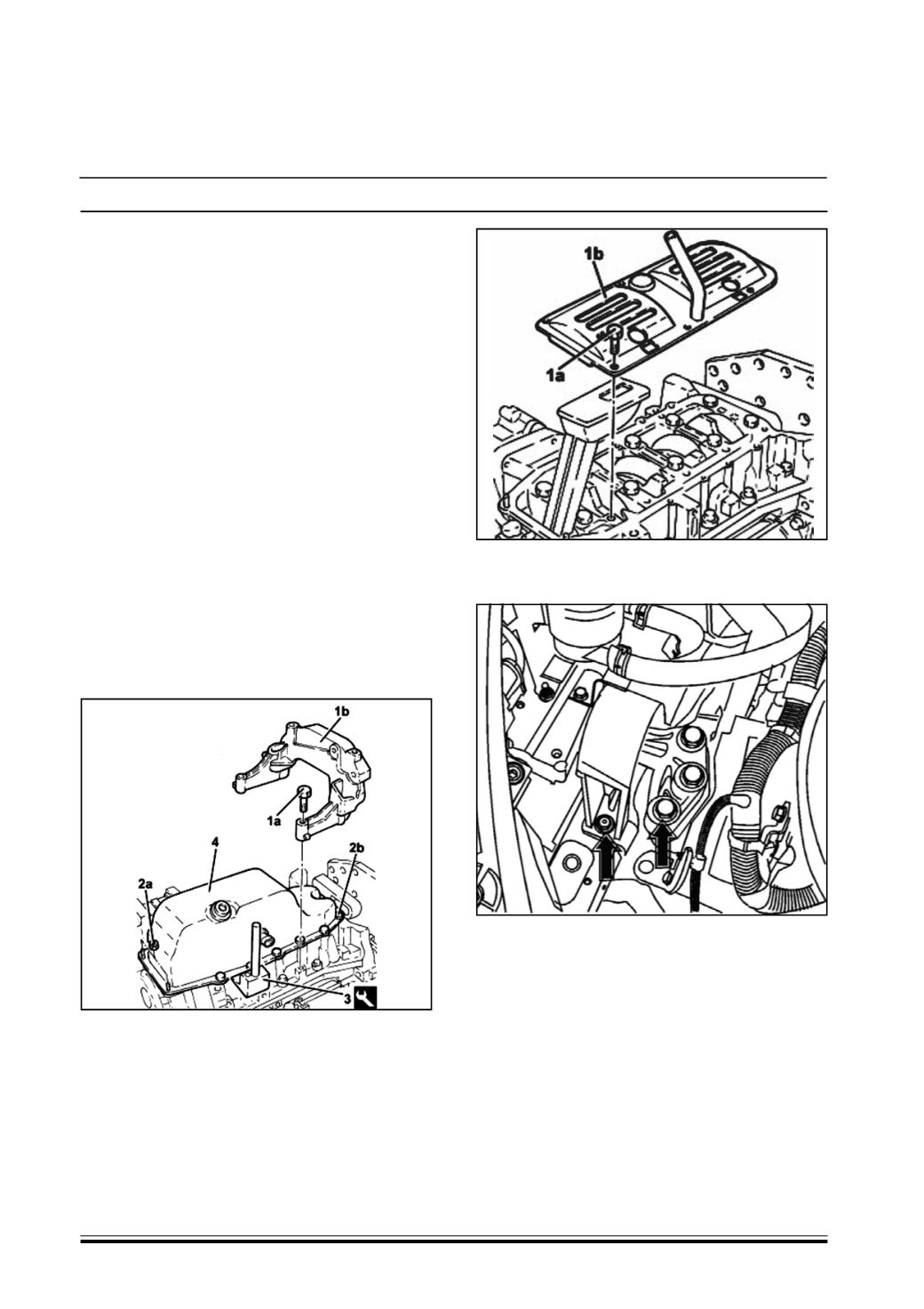 1b

1a

1b

1a

4

2a

2b

3