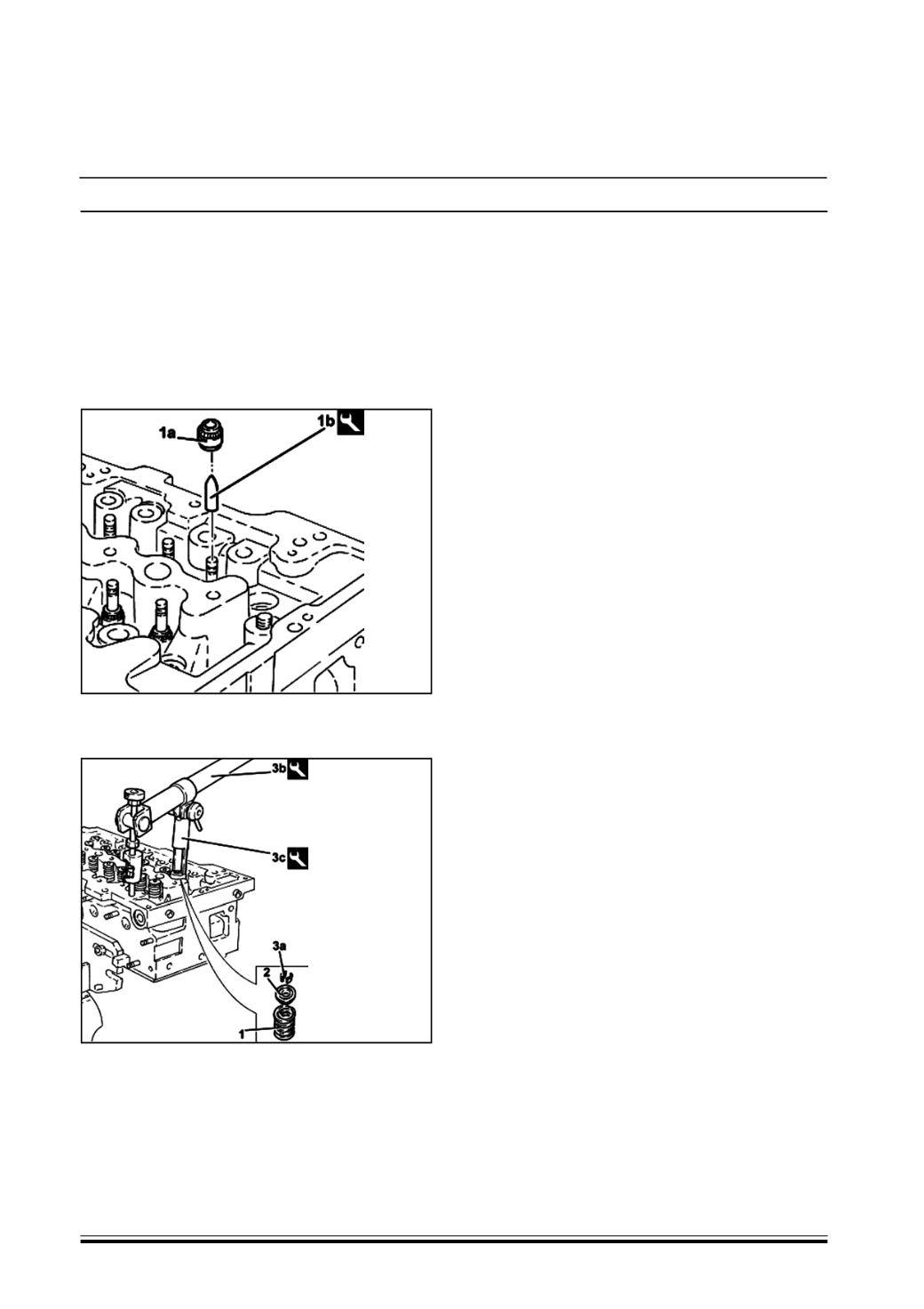 1a

1b

3b

3c

3a

2

1