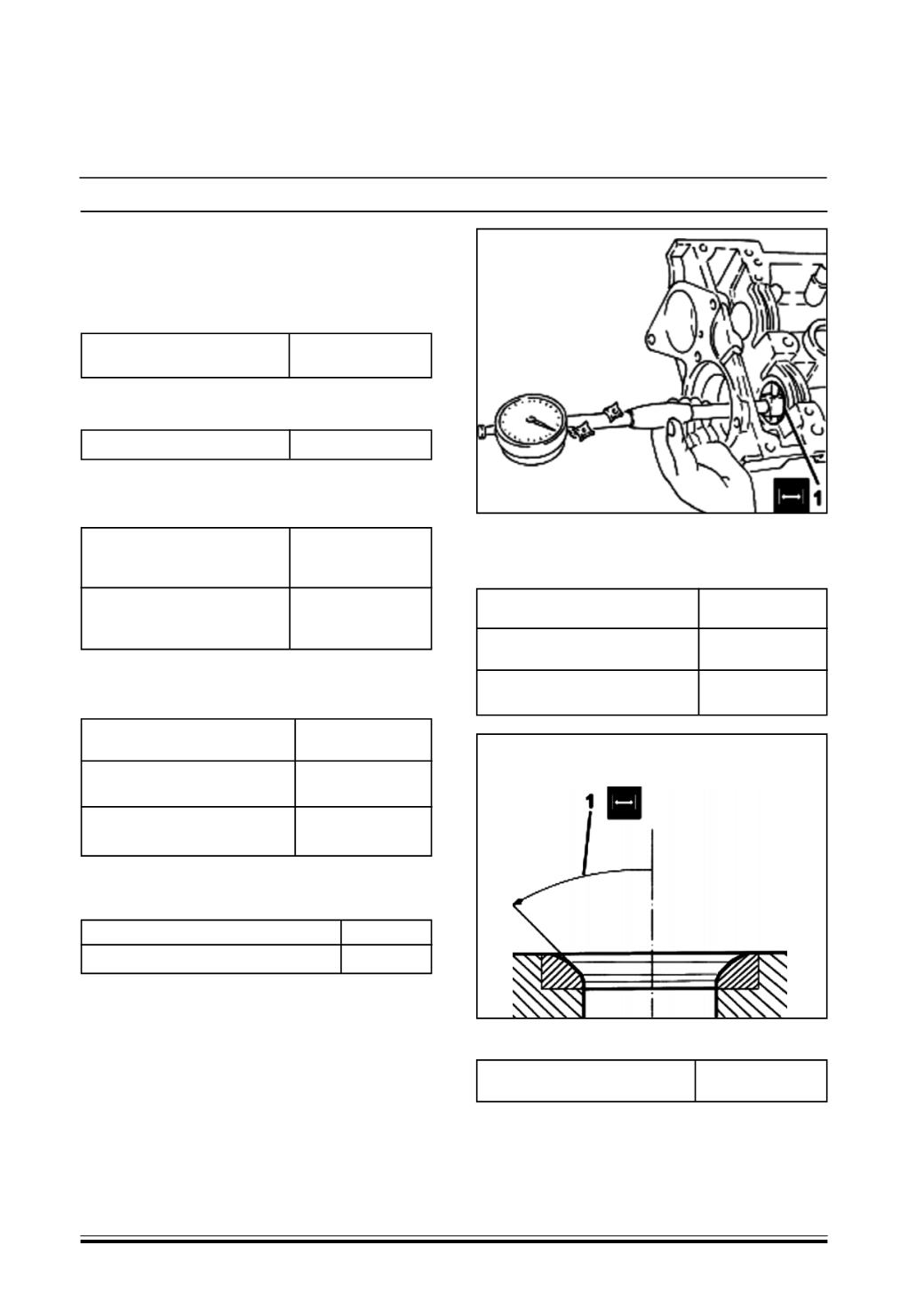 1

1