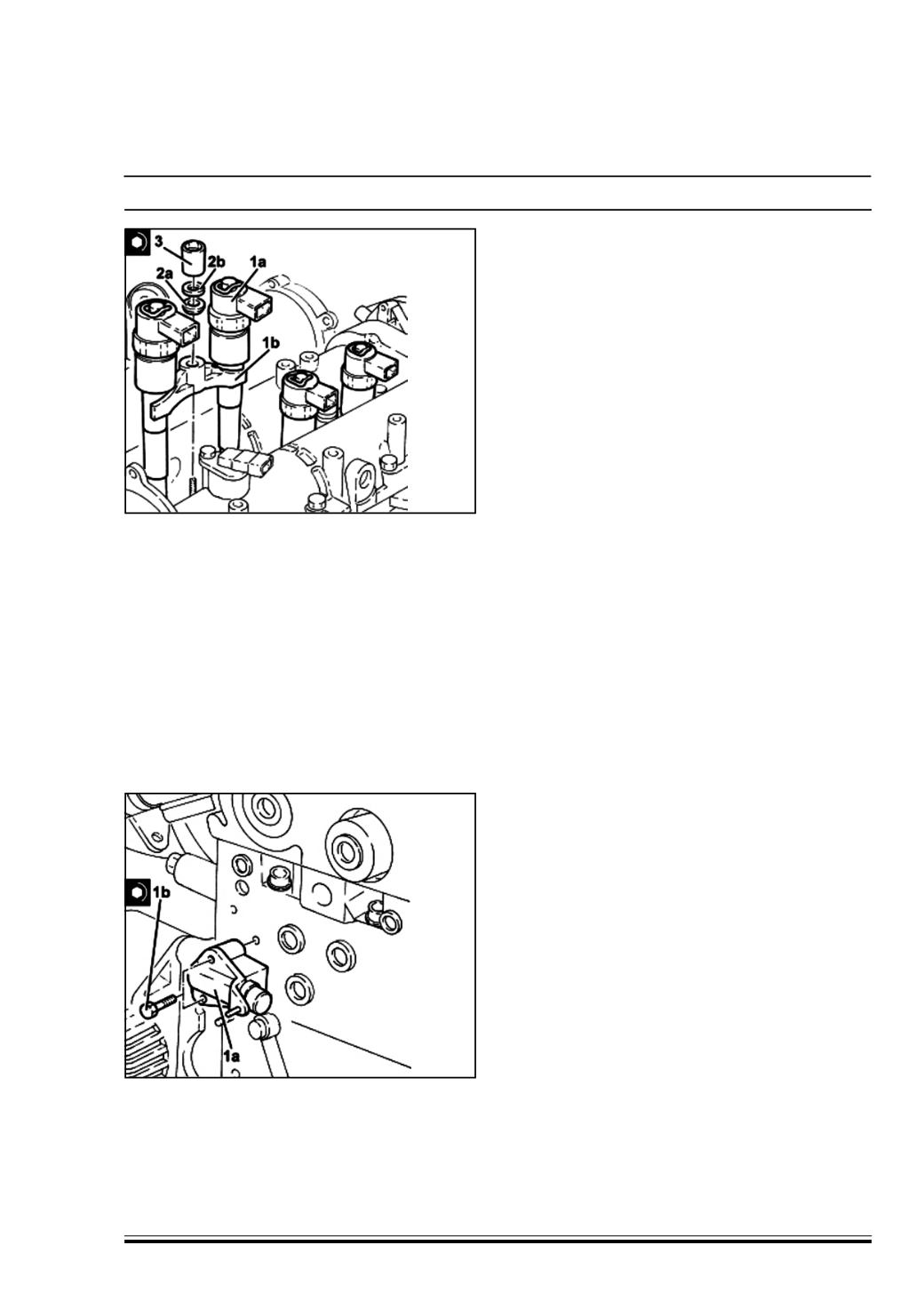 3
2b
1a
2a
1b

1b
1a