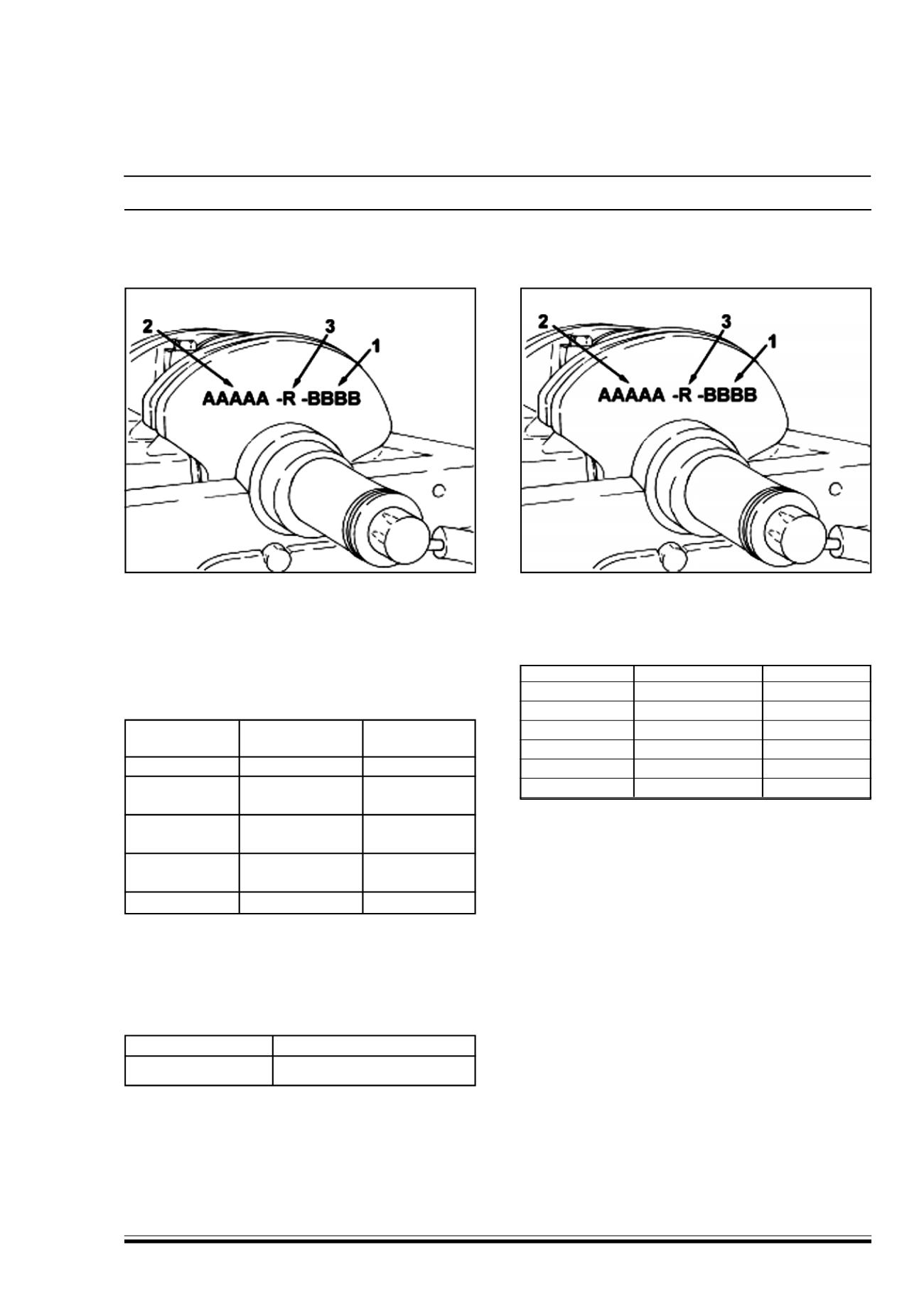 2
3
1
AAAAA -R -BBBB

2
3
1
AAAAA -R -BBBB