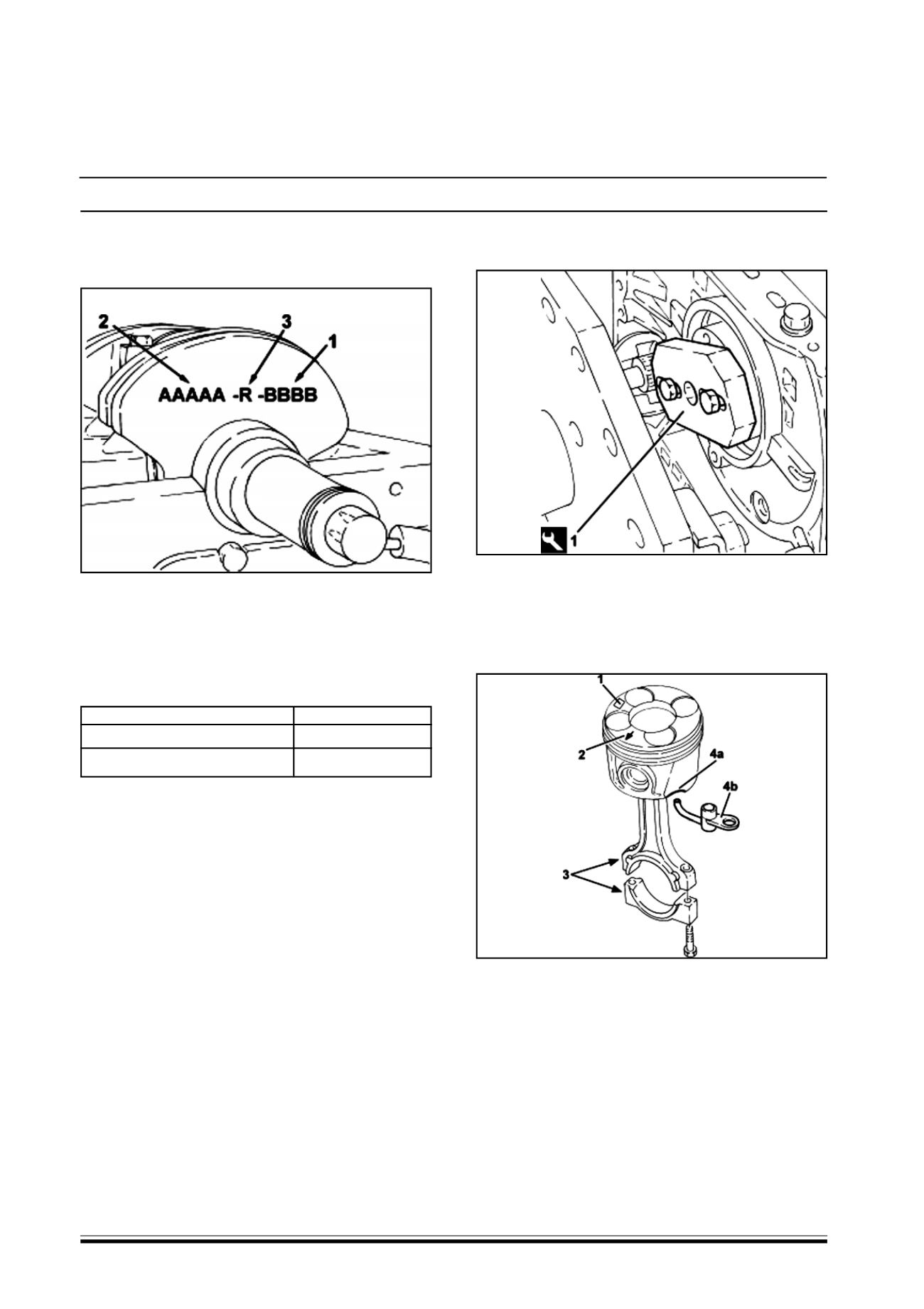 2
3
1
AAAAA -R -BBBB

1

1
2
4a
4b
3