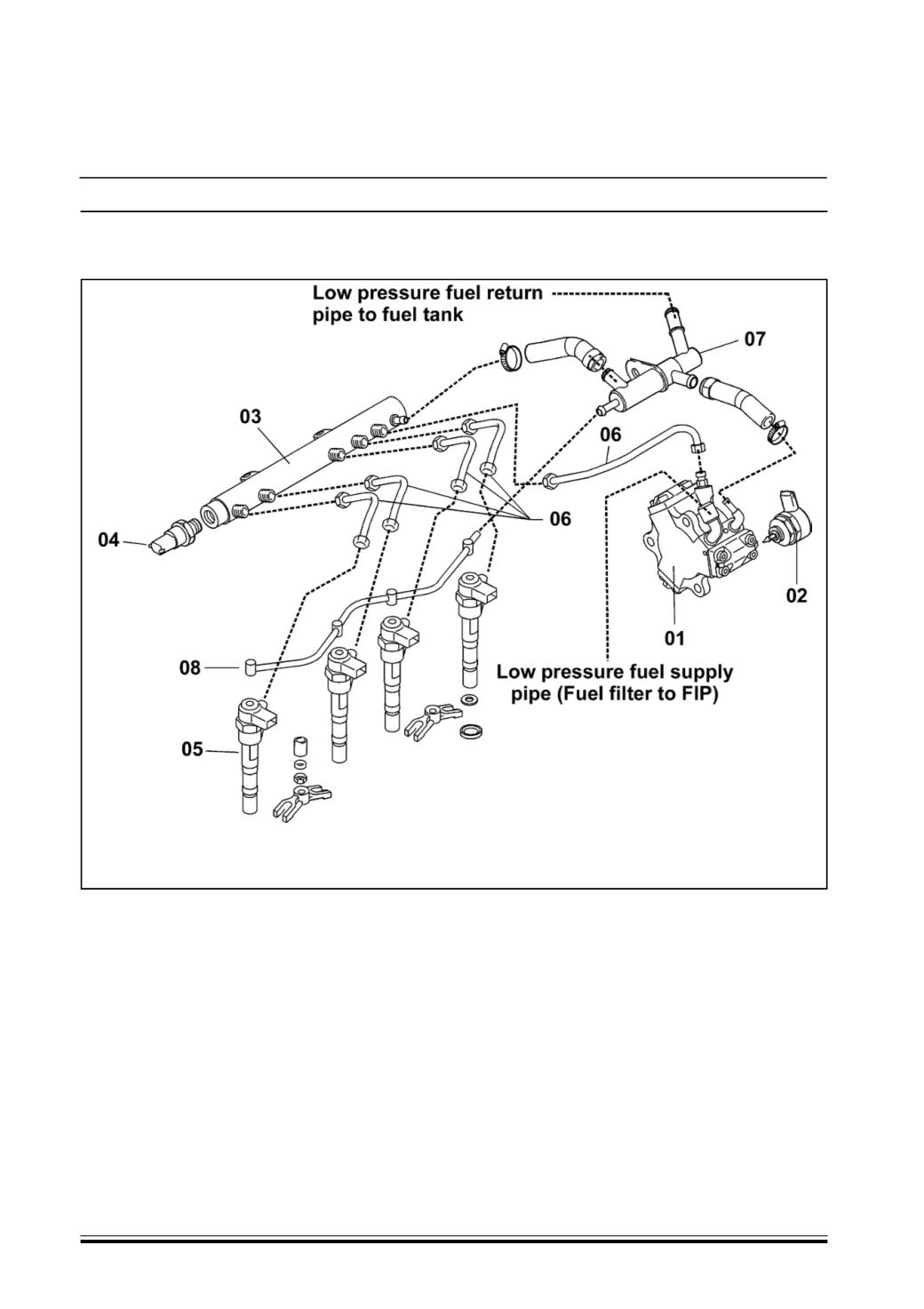 Low pressure fuel return pipe to fuel tank

07

03

06

06

04

02

01

08

Low pressure fuel supply pipe (Fuel filter to FIP)

05