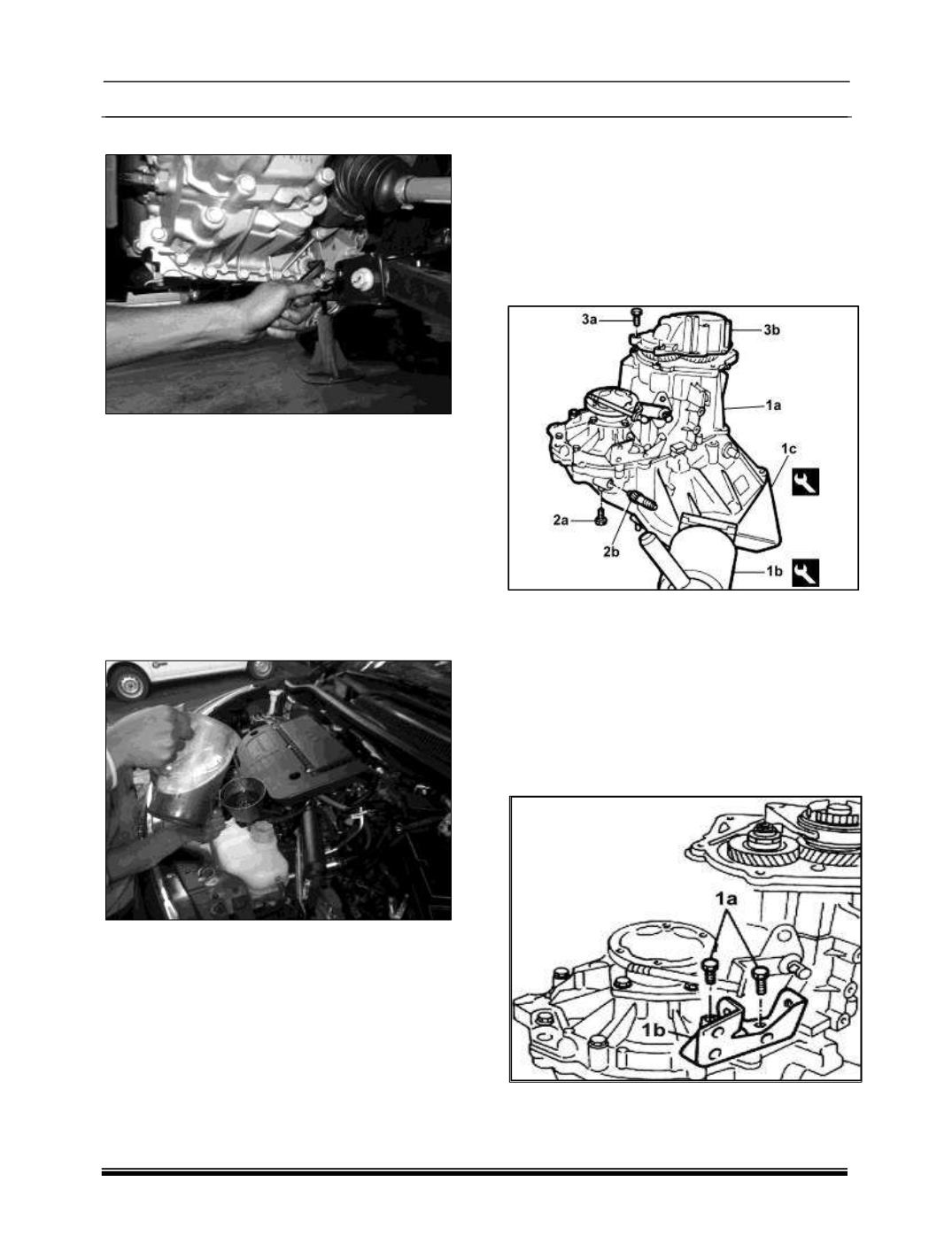 3a
3b
1a
1c
2a
2b
1b

1a
1b