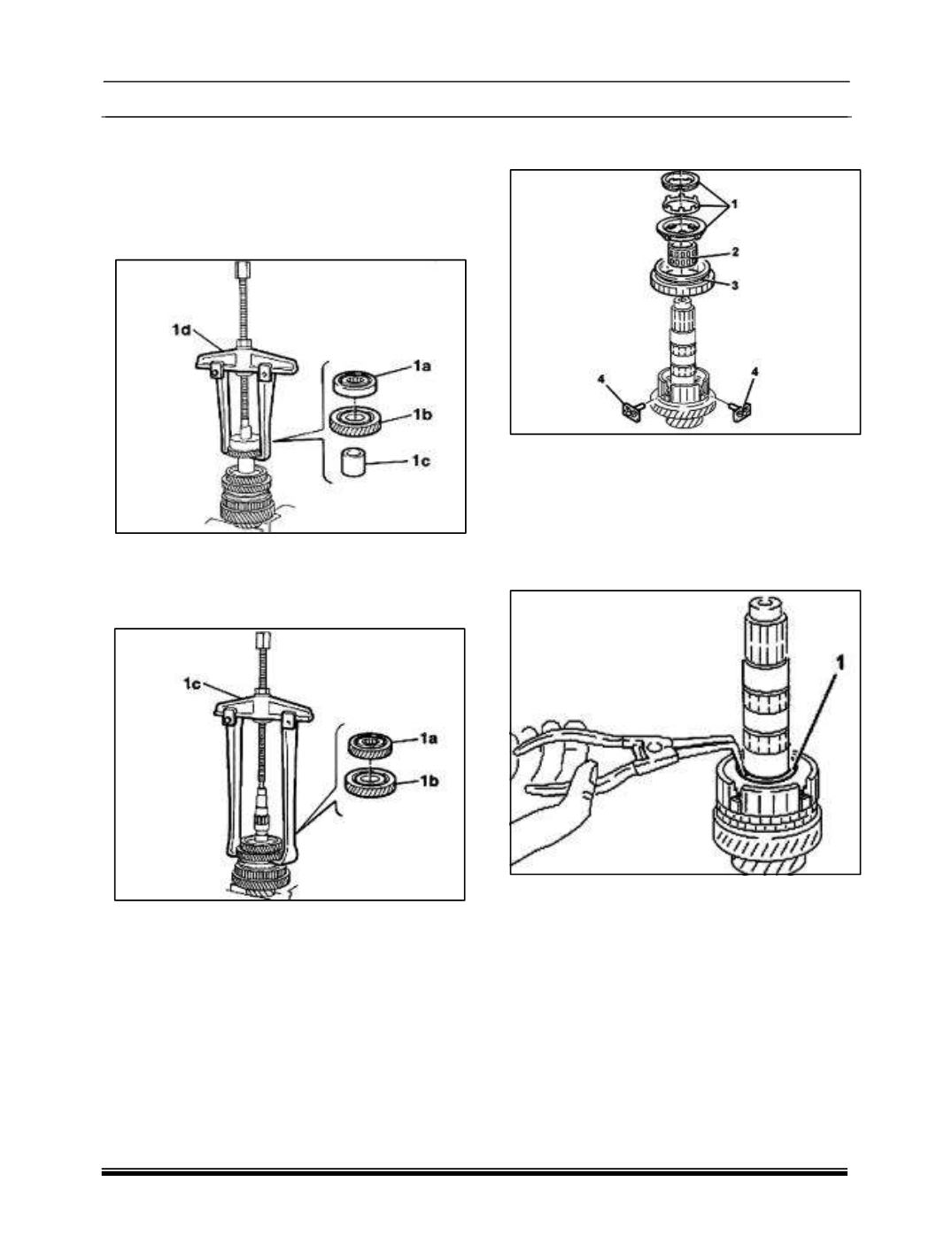 1d
1a
1b
1c

1c
1a
1b

1
2
3
4
4

1