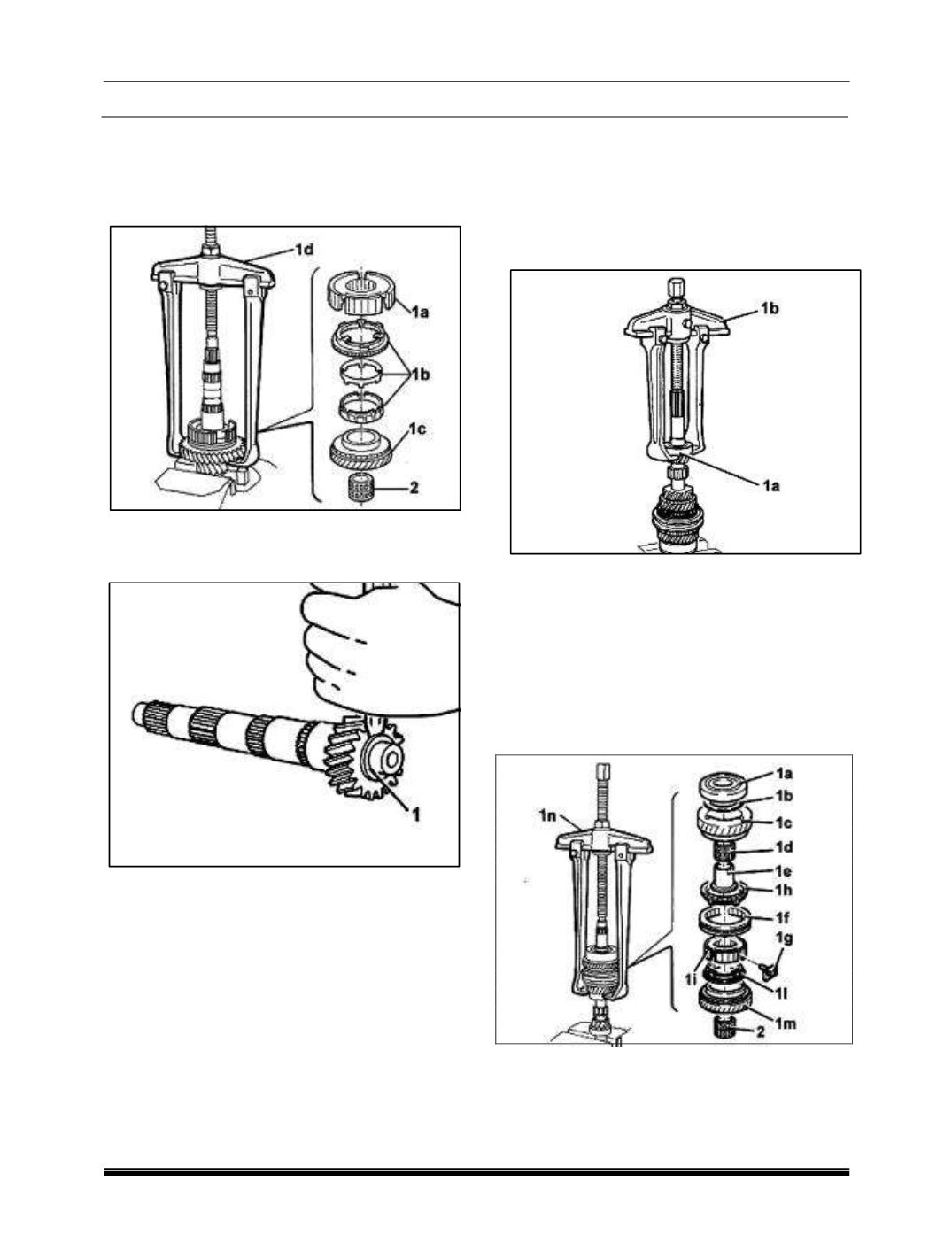 1d

1a

1b

1c

2

1b

1a

1

1n

1a

1b

1c

1d

1e

1h

1f

1g

1i

1l

1m

2