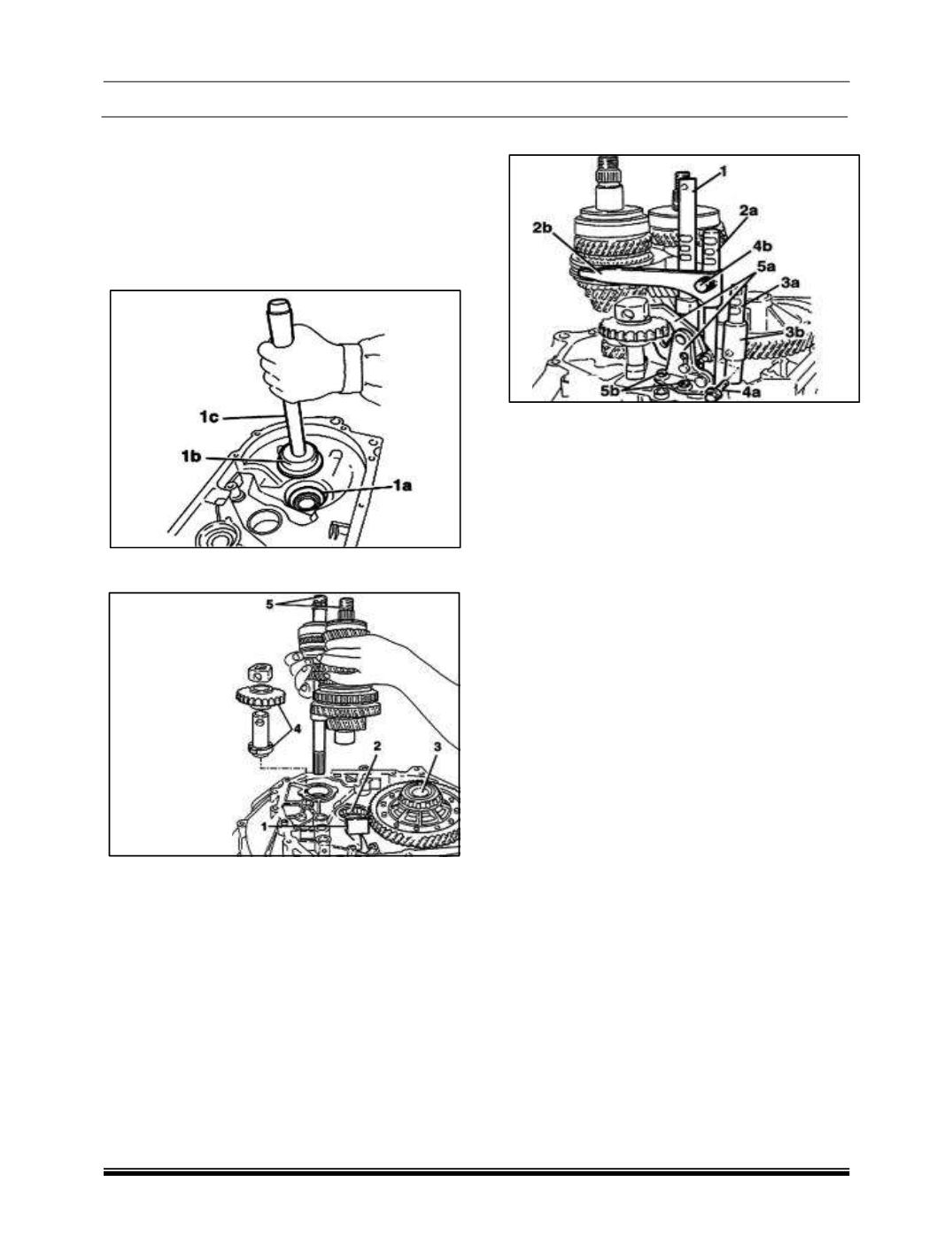 1c

1b

1a

5

4

2

3

1

1

2a

2b

4b

5a

3a

3b

5b

4a