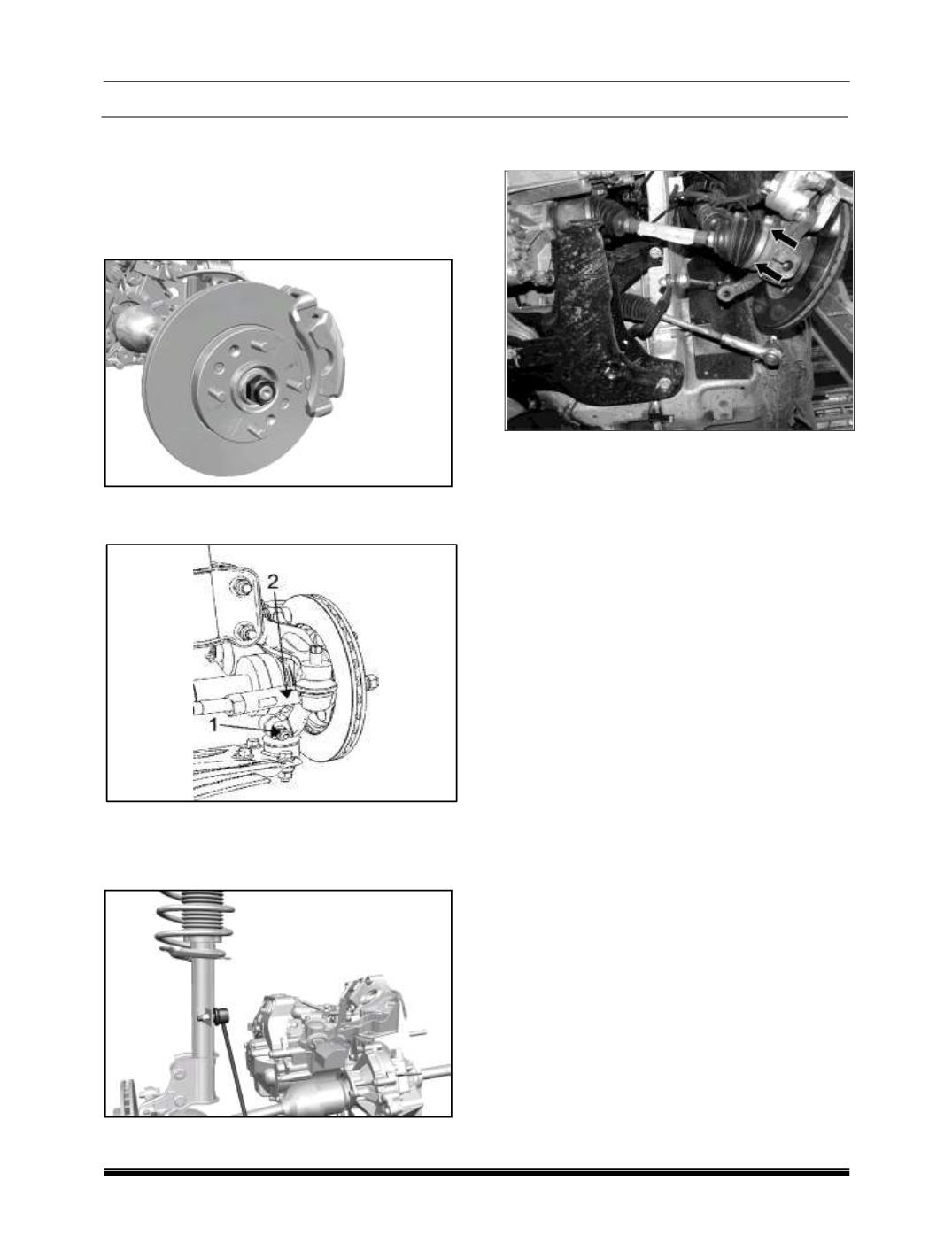 2

1