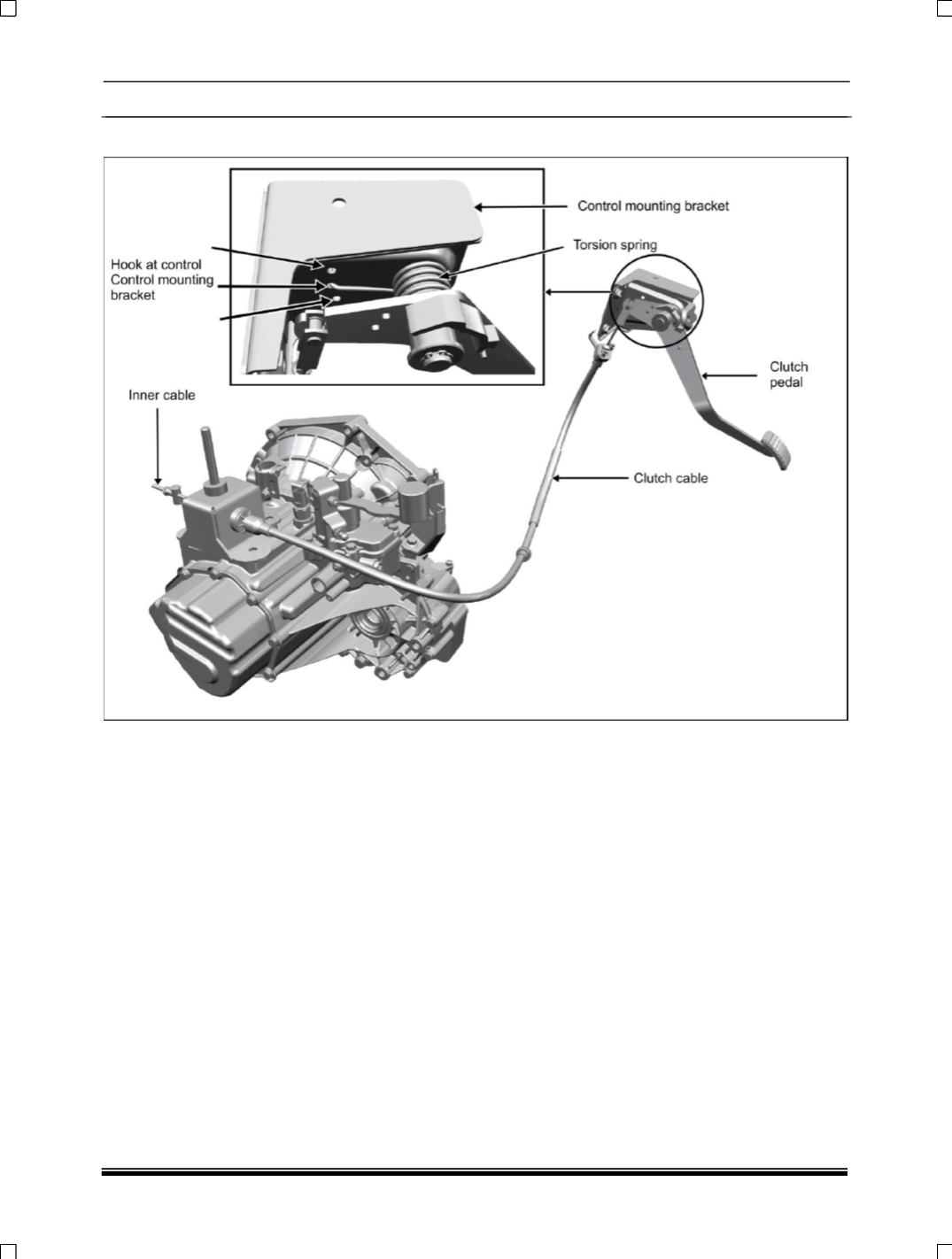 Control mounting bracket

Torsion spring

Hook at control Control mounting bracket

Clutch pedal

Inner cable

Clutch cable