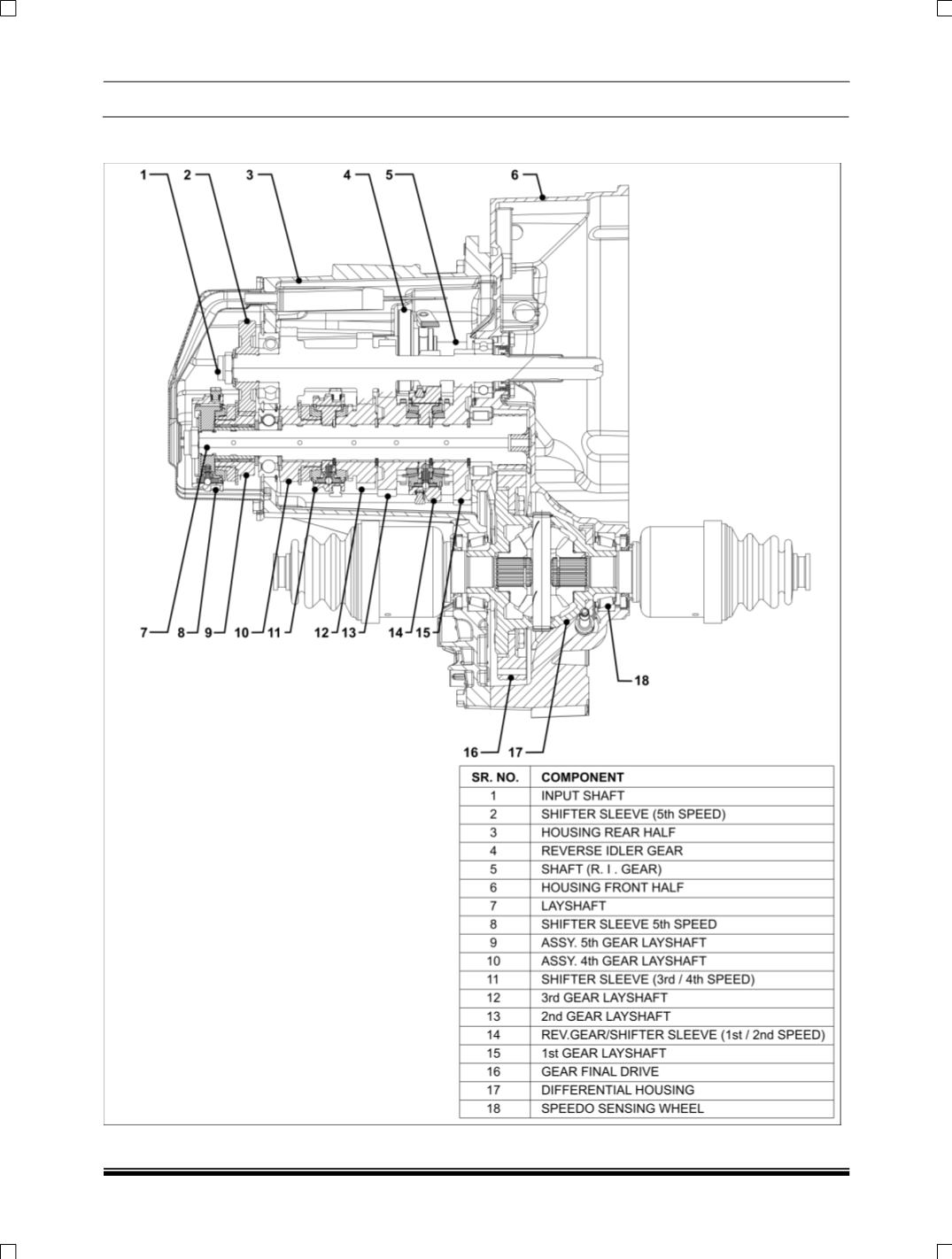 1 2 3 4 5 6

7 8 9 10 11 12 13 14 15

18

16 17

| SR. NO. | COMPONENT |
|---|---|
| 1 | INPUT SHAFT |
| 2 | SHIFTER SLEEVE (5th SPEED) |
| 3 | HOUSING REAR HALF |
| 4 | REVERSE IDLER GEAR |
| 5 | SHAFT (R. I . GEAR) |
| 6 | HOUSING FRONT HALF |
| 7 | LAYSHAFT |
| 8 | SHIFTER SLEEVE 5th SPEED |
| 9 | ASSY. 5th GEAR LAYSHAFT |
| 10 | ASSY. 4th GEAR LAYSHAFT |
| 11 | SHIFTER SLEEVE (3rd / 4th SPEED) |
| 12 | 3rd GEAR LAYSHAFT |
| 13 | 2nd GEAR LAYSHAFT |
| 14 | REV.GEAR/SHIFTER SLEEVE (1st / 2nd SPEED) |
| 15 | 1st GEAR LAYSHAFT |
| 16 | GEAR FINAL DRIVE |
| 17 | DIFFERENTIAL HOUSING |
| 18 | SPEEDO SENSING WHEEL |