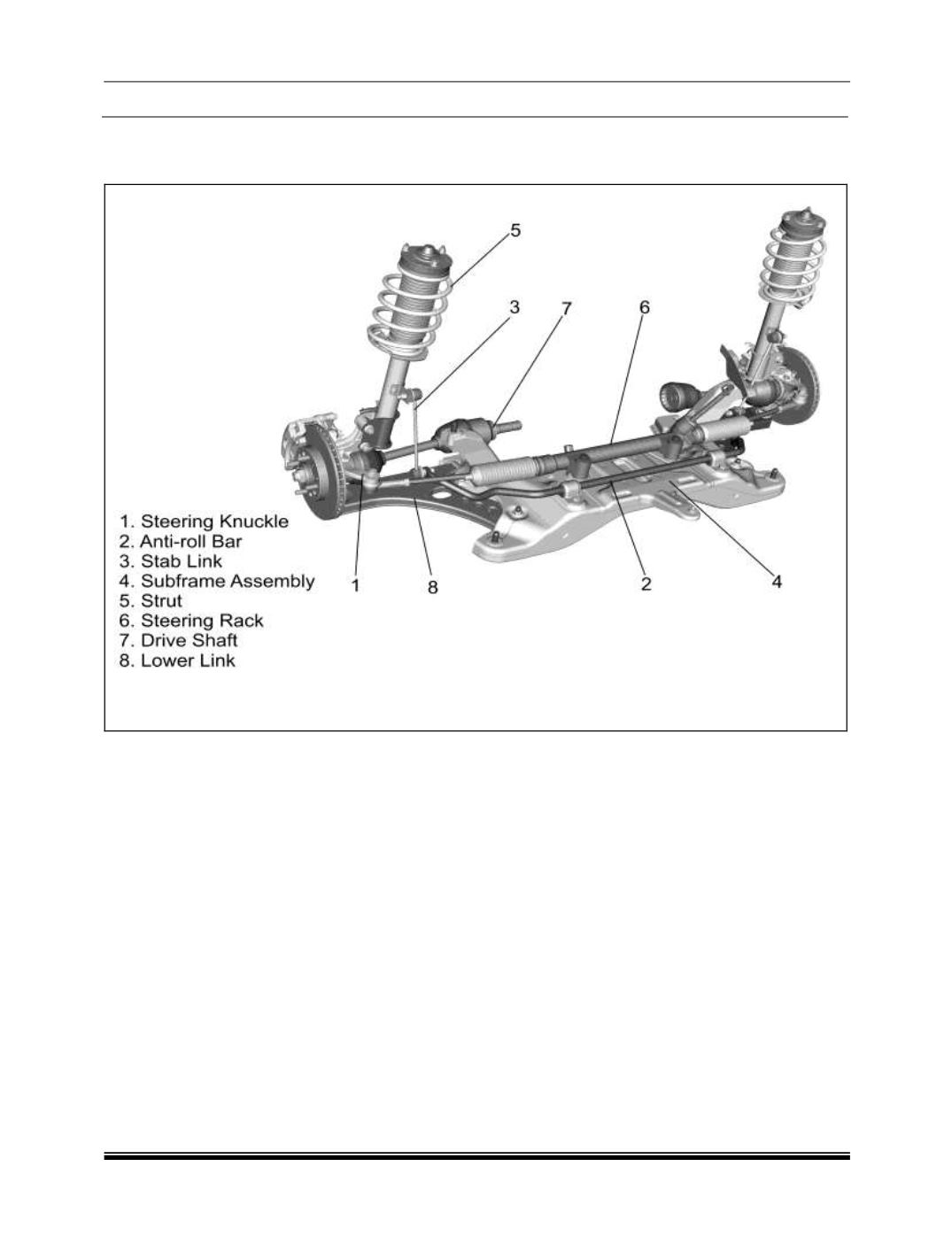 5

3

7

6

1. Steering Knuckle
2. Anti-roll Bar
3. Stab Link
4. Subframe Assembly
5. Strut
6. Steering Rack
7. Drive Shaft
8. Lower Link

1

8

2

4