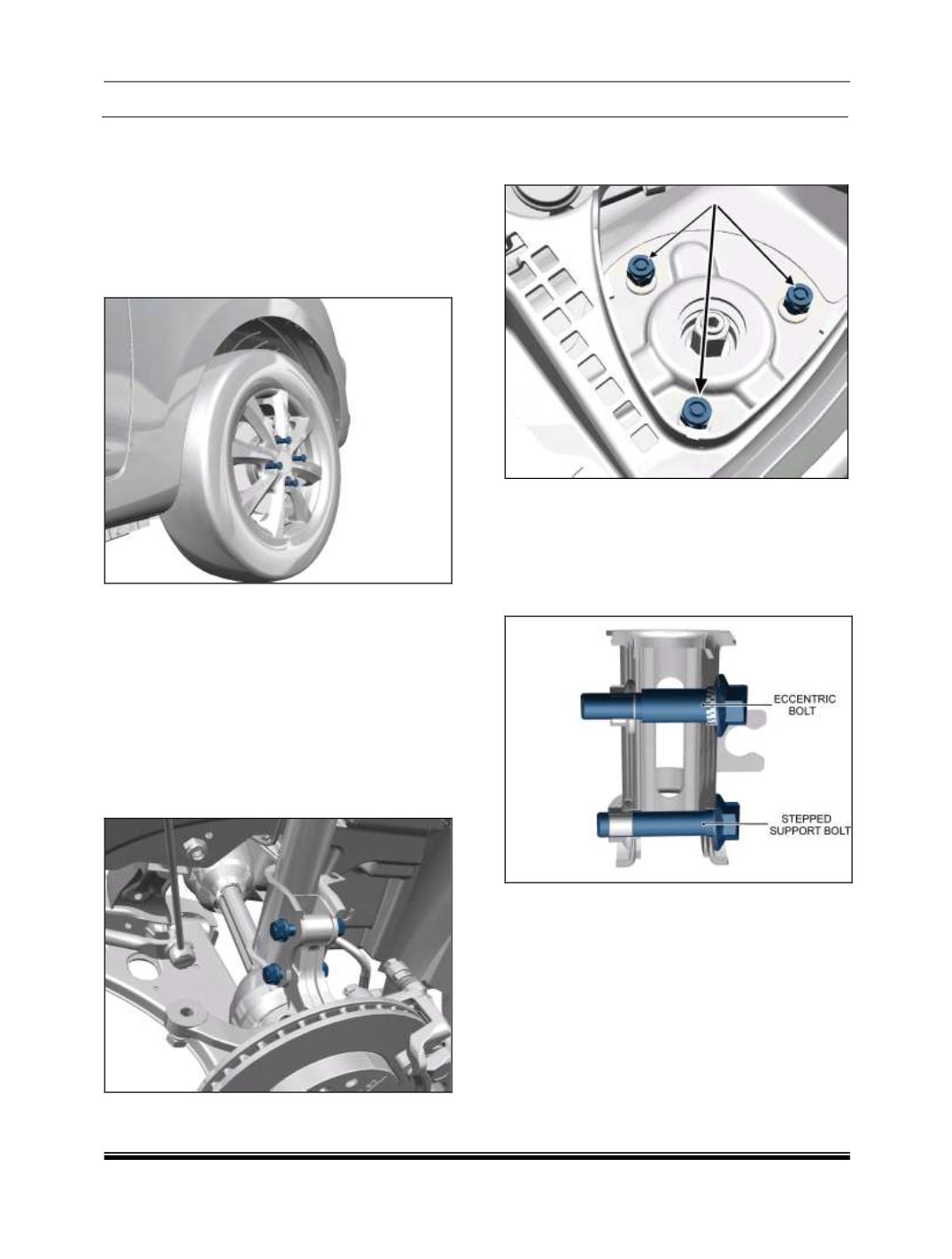 ECCENTRIC BOLT

STEPPED SUPPORT BOLT