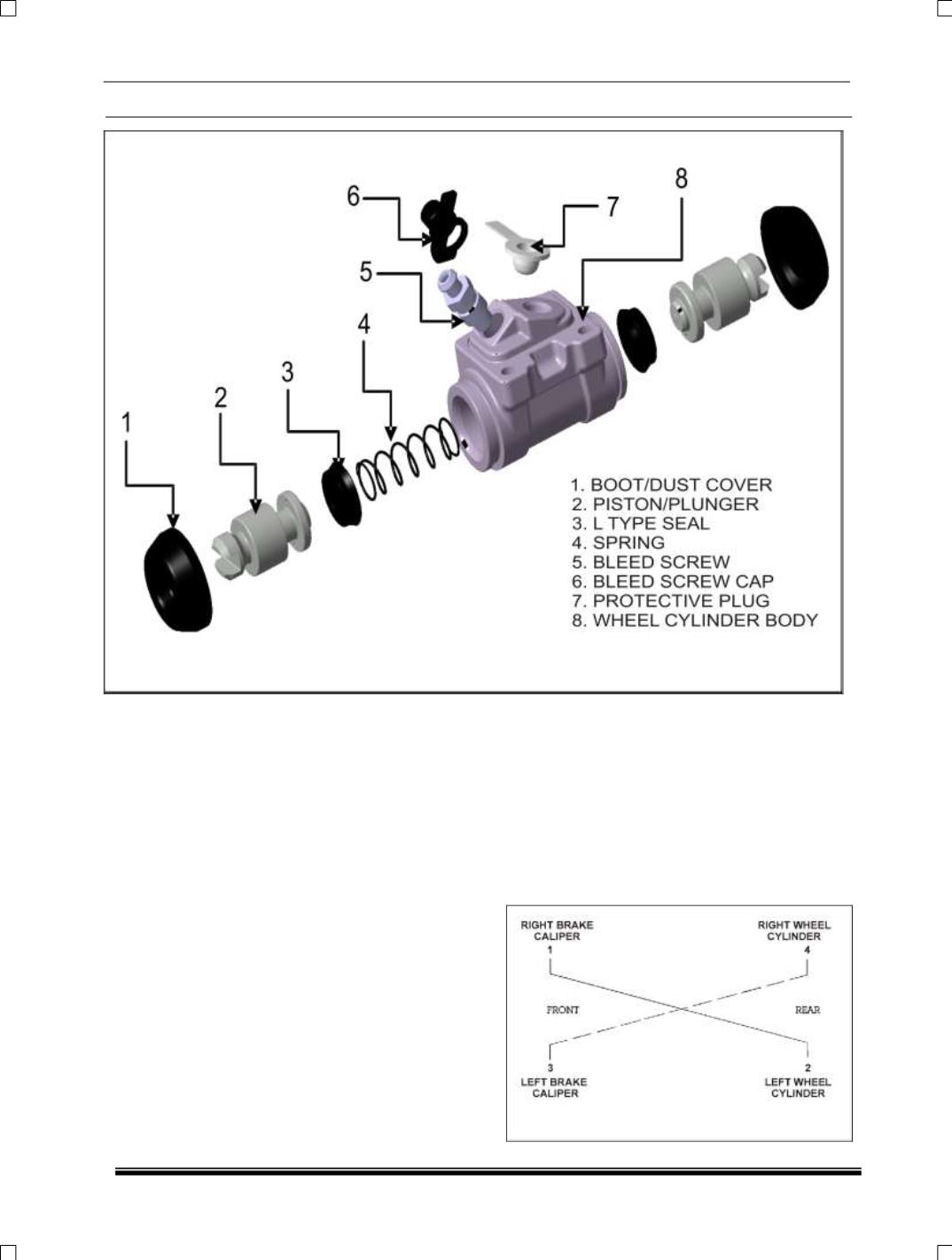 6

7

8

5

4

3

2

1

1. BOOT/DUST COVER
2. PISTON/PLUNGER
3. L TYPE SEAL
4. SPRING
5. BLEED SCREW
6. BLEED SCREW CAP
7. PROTECTIVE PLUG
8. WHEEL CYLINDER BODY

RIGHT BRAKE CALIPER
1

RIGHT WHEEL CYLINDER
4

FRONT

REAR

3
LEFT BRAKE CALIPER

2
LEFT WHEEL CYLINDER