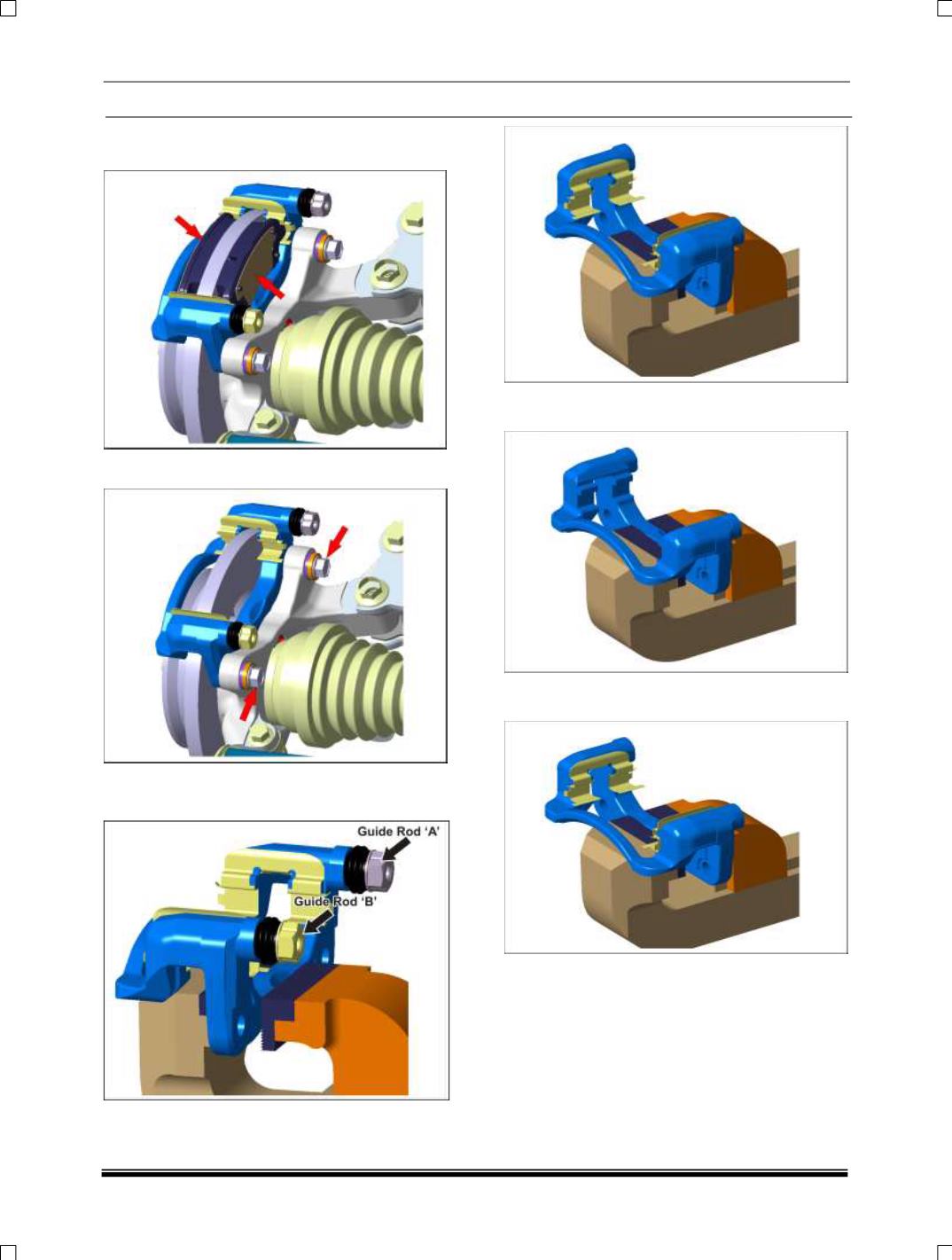 Guide Rod 'A'

Guide Rod 'B'