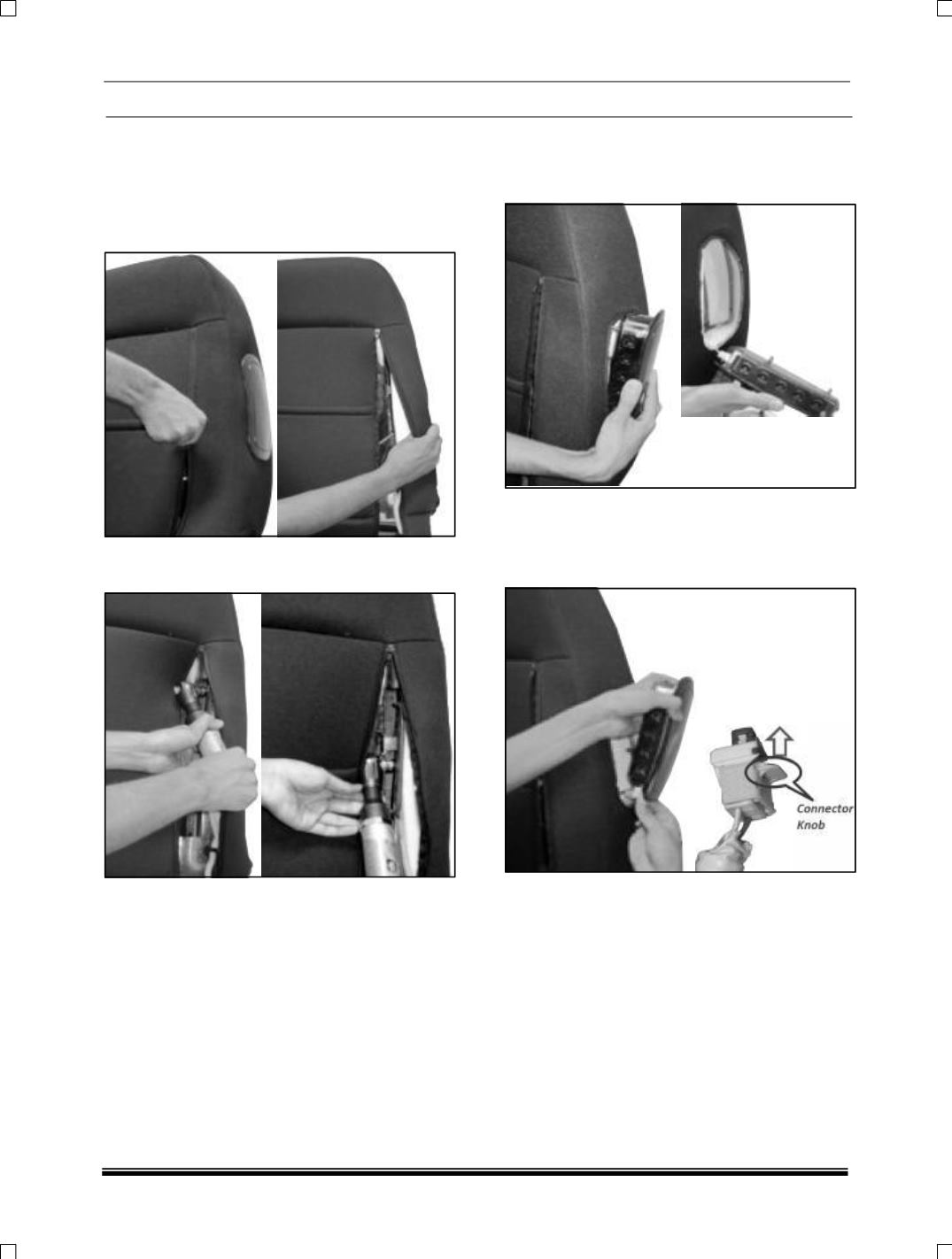 Connector Knob