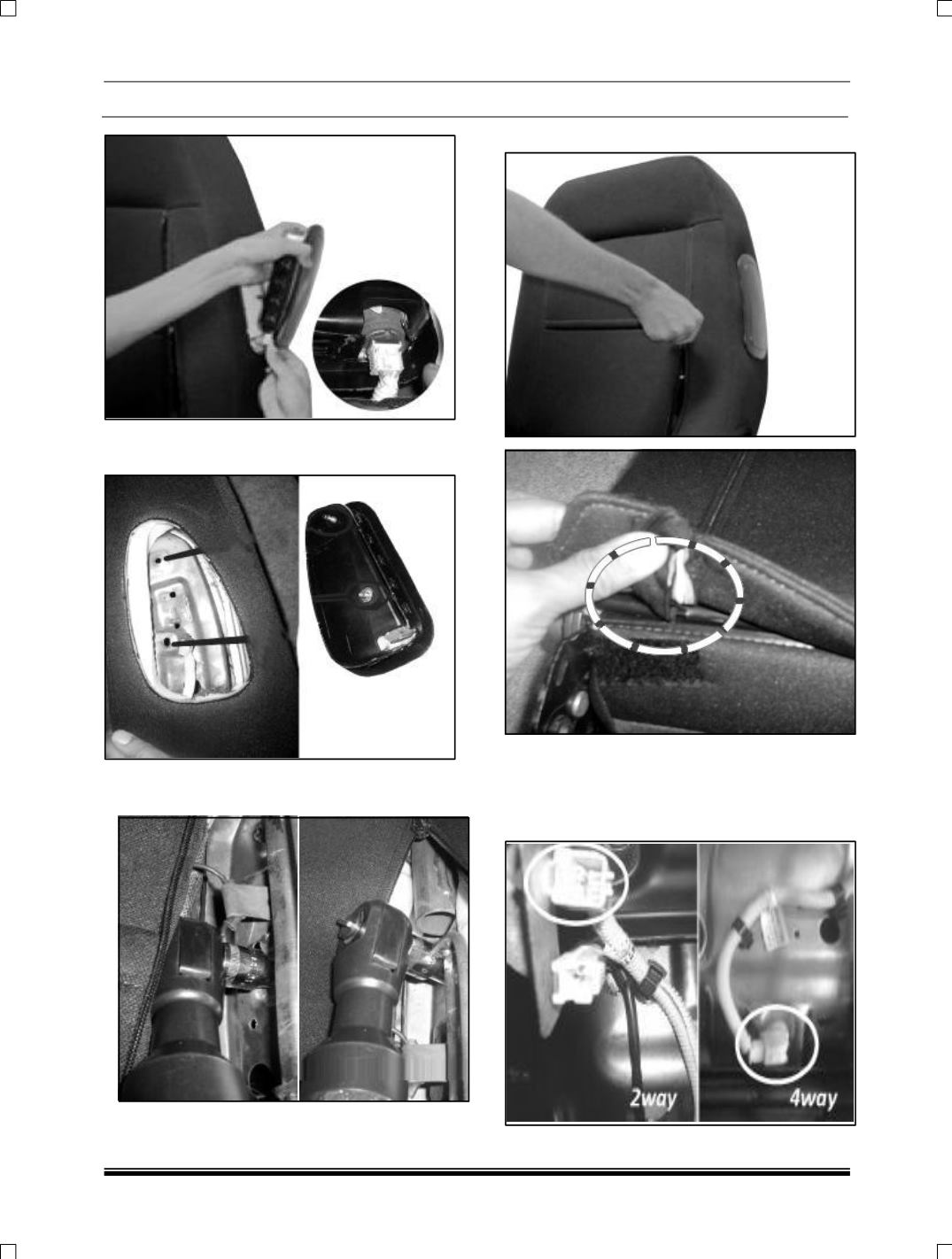 2way

4way