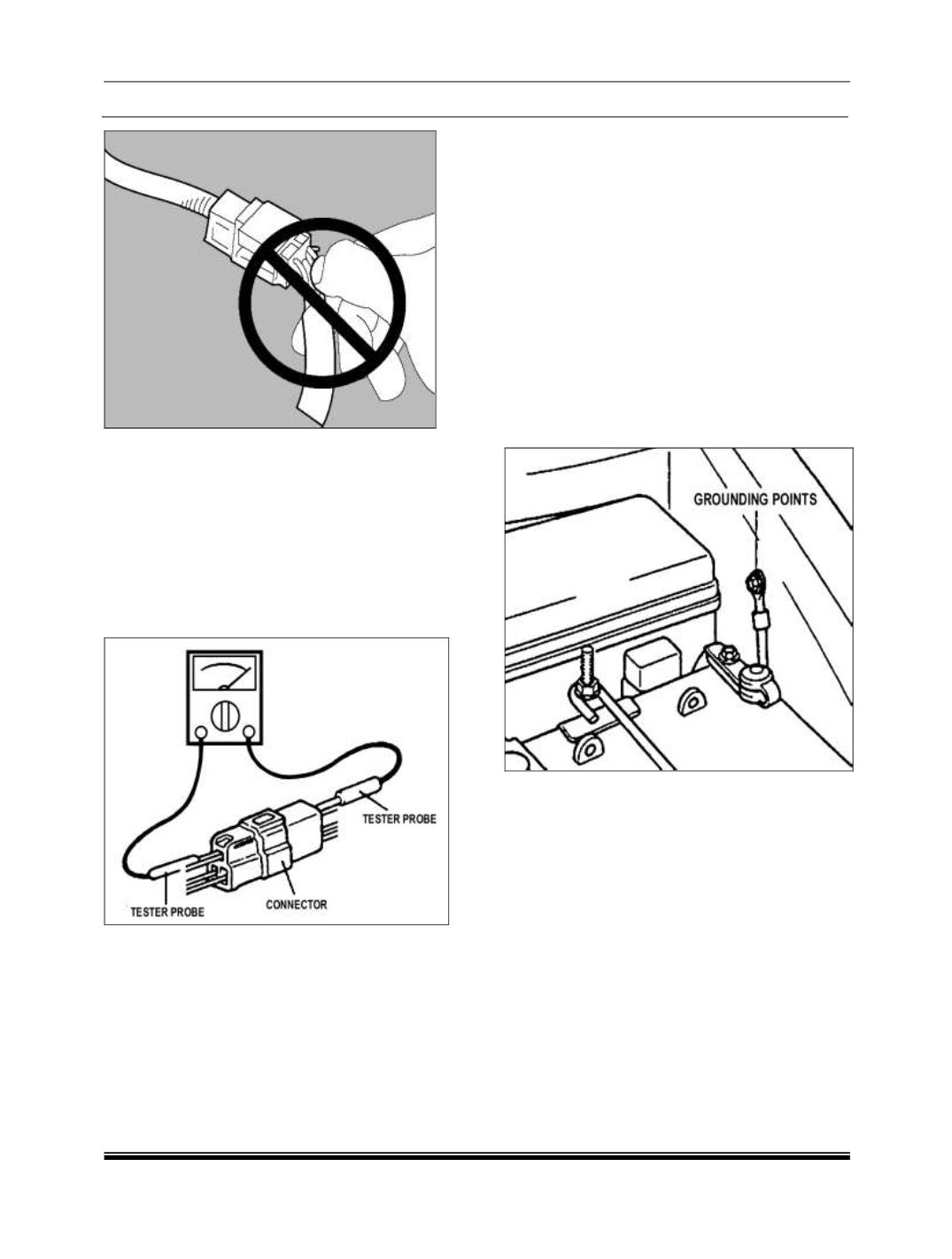 GROUNDING POINTS

TESTER PROBE

TESTER PROBE

CONNECTOR