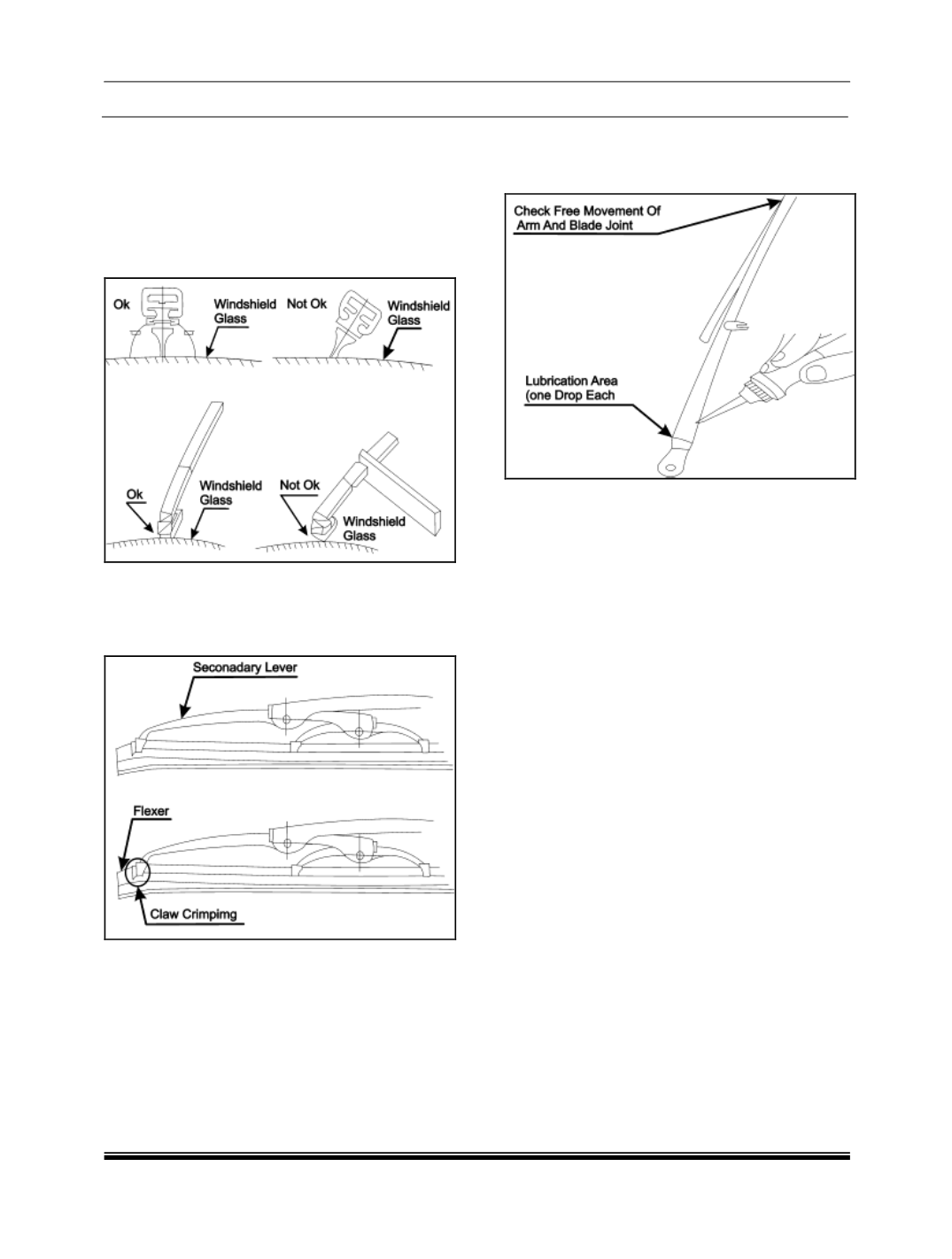 Ok

Windshield Glass

Not Ok

Windshield Glass

Ok

Windshield Glass

Not Ok

Windshield Glass

Seconadary Lever

Flexer

Claw Crimpimg

Check Free Movement Of Arm And Blade Joint

Lubrication Area (one Drop Each