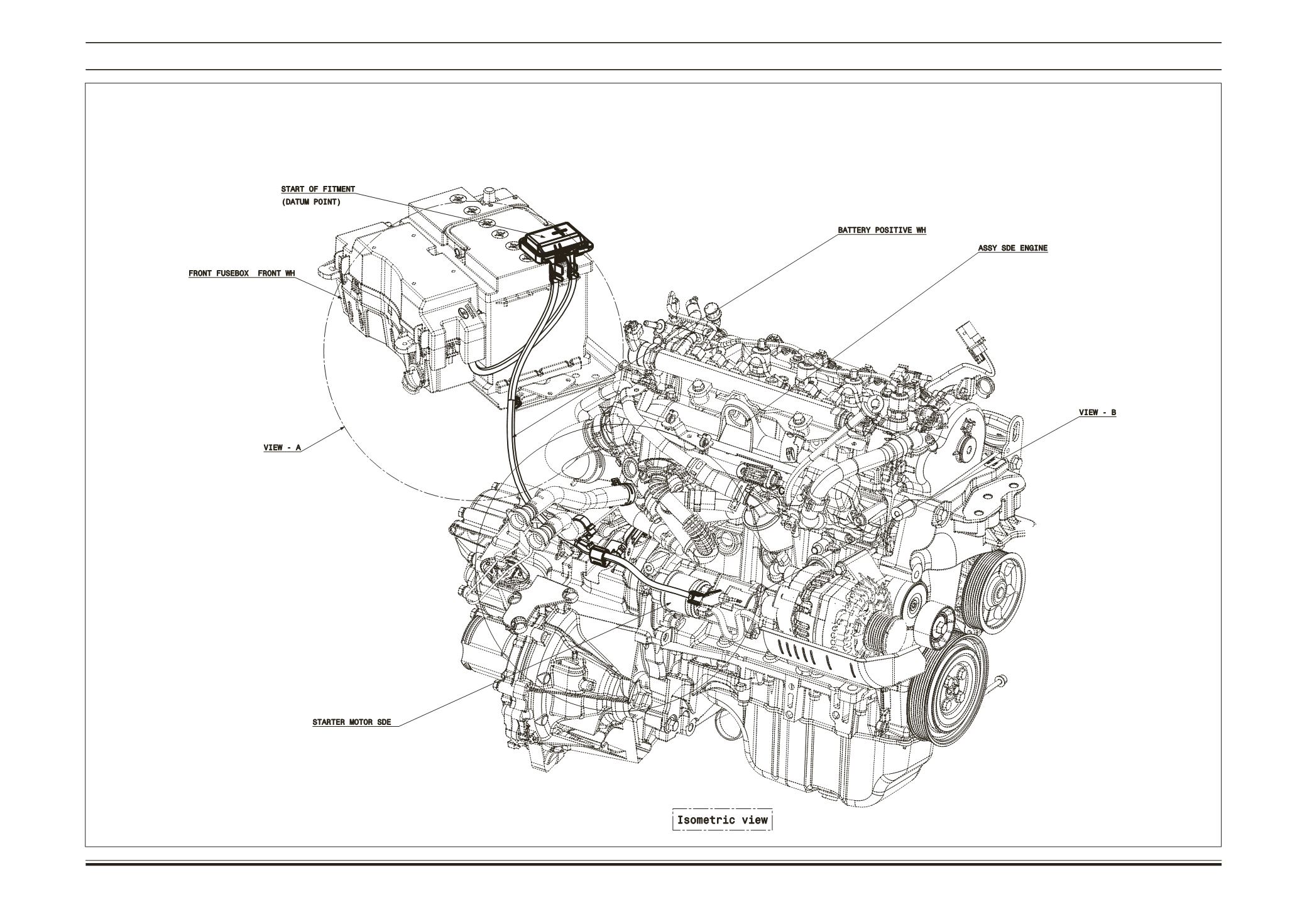 START OF FITMENT
(DATUM POINT)

BATTERY POSITIVE WH

ASSY SDE ENGINE

FRONT FUSEBOX FRONT WH

VIEW - B

VIEW - A

STARTER MOTOR SDE

Isometric view