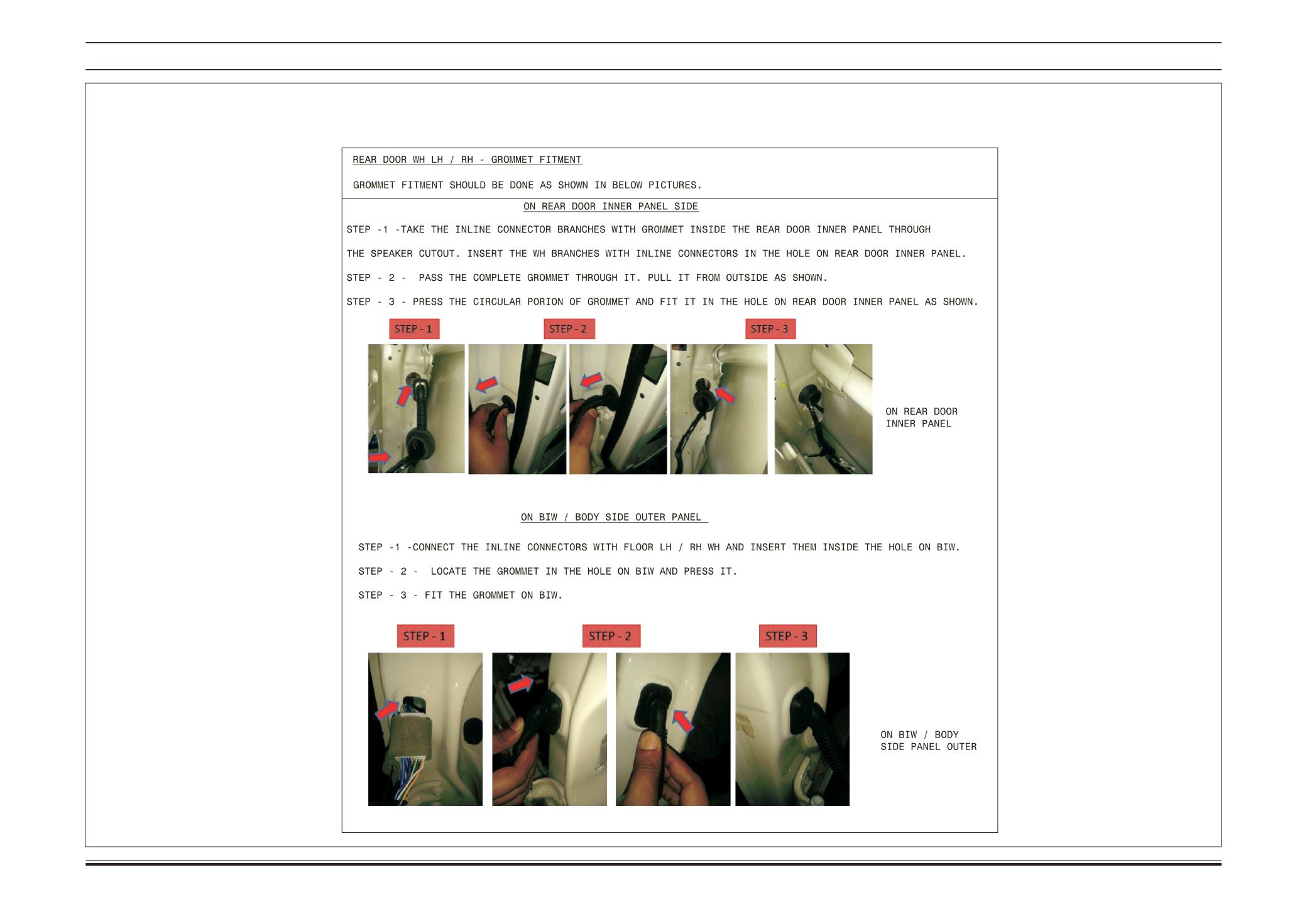 REAR DOOR WH LH / RH - GROMMET FITMENT

GROMMET FITMENT SHOULD BE DONE AS SHOWN IN BELOW PICTURES.

ON REAR DOOR INNER PANEL SIDE

STEP -1 -TAKE THE INLINE CONNECTOR BRANCHES WITH GROMMET INSIDE THE REAR DOOR INNER PANEL THROUGH

THE SPEAKER CUTOUT. INSERT THE WH BRANCHES WITH INLINE CONNECTORS IN THE HOLE ON REAR DOOR INNER PANEL.

STEP - 2 - PASS THE COMPLETE GROMMET THROUGH IT. PULL IT FROM OUTSIDE AS SHOWN.

STEP - 3 - PRESS THE CIRCULAR PORION OF GROMMET AND FIT IT IN THE HOLE ON REAR DOOR INNER PANEL AS SHOWN.

STEP - 1

STEP - 2

STEP - 3

ON REAR DOOR INNER PANEL

ON BIW / BODY SIDE OUTER PANEL

STEP -1 -CONNECT THE INLINE CONNECTORS WITH FLOOR LH / RH WH AND INSERT THEM INSIDE THE HOLE ON BIW.

STEP - 2 - LOCATE THE GROMMET IN THE HOLE ON BIW AND PRESS IT.

STEP - 3 - FIT THE GROMMET ON BIW.

STEP - 1

STEP - 2

STEP - 3

ON BIW / BODY SIDE PANEL OUTER