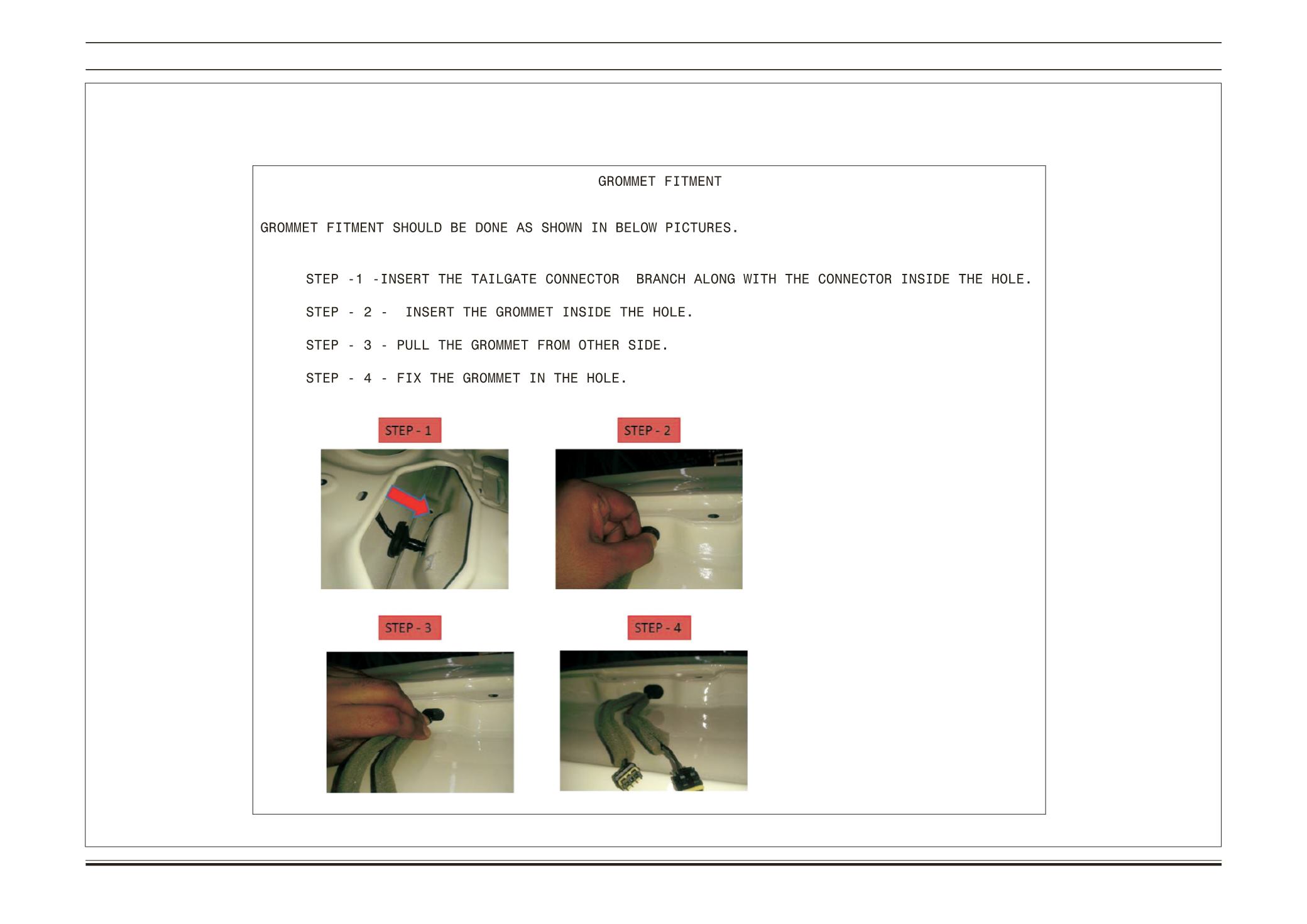 GROMMET FITMENT

GROMMET FITMENT SHOULD BE DONE AS SHOWN IN BELOW PICTURES.

STEP -1 -INSERT THE TAILGATE CONNECTOR BRANCH ALONG WITH THE CONNECTOR INSIDE THE HOLE.

STEP - 2 - INSERT THE GROMMET INSIDE THE HOLE.

STEP - 3 - PULL THE GROMMET FROM OTHER SIDE.

STEP - 4 - FIX THE GROMMET IN THE HOLE.

STEP - 1

STEP - 2

STEP - 3

STEP - 4