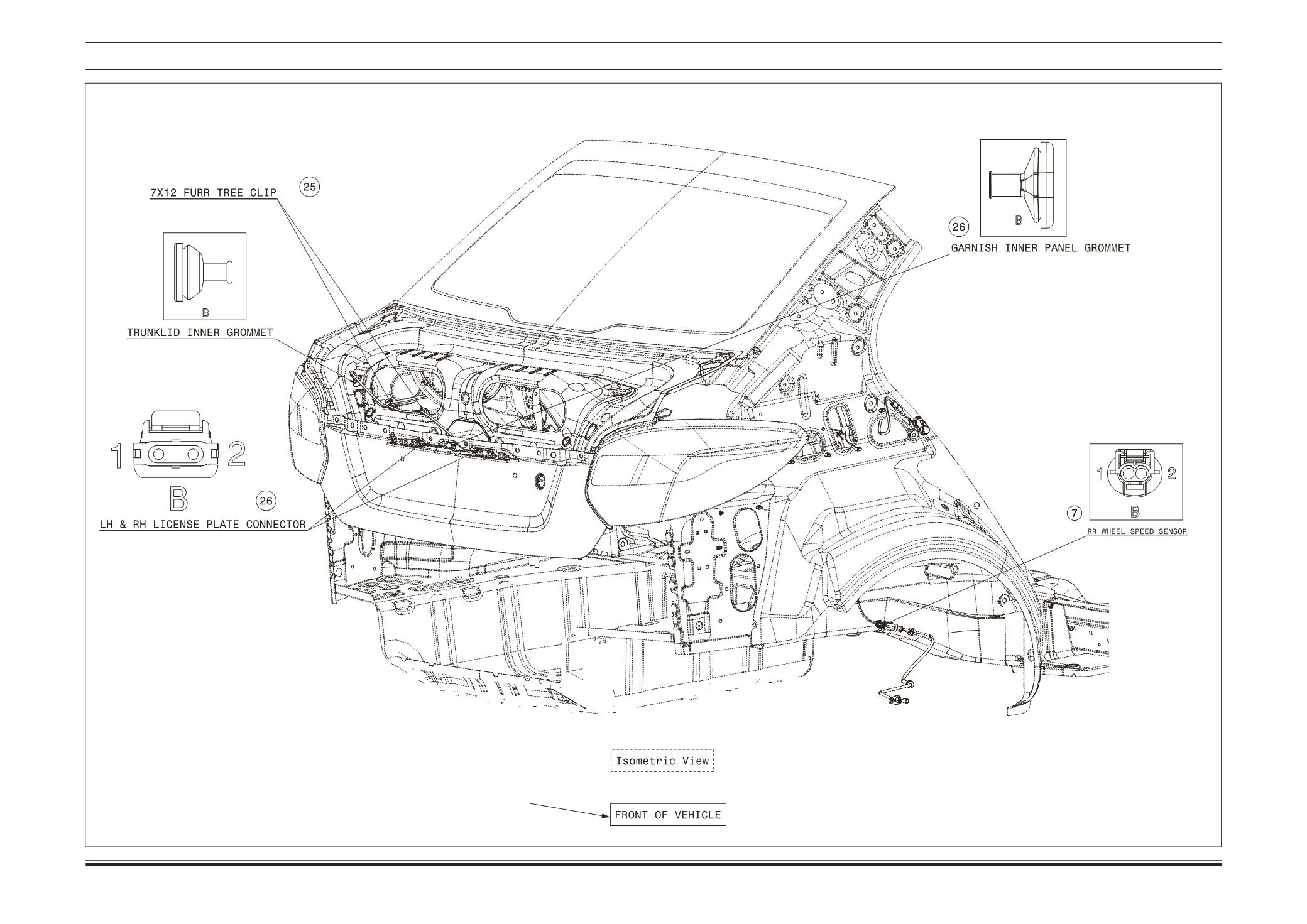 7X12 FURR TREE CLIP

25

B

TRUNKLID INNER GROMMET

1 2

B

26

LH & RH LICENSE PLATE CONNECTOR

B

26

GARNISH INNER PANEL GROMMET

1 2

B

7

RR WHEEL SPEED SENSOR

Isometric View

FRONT OF VEHICLE