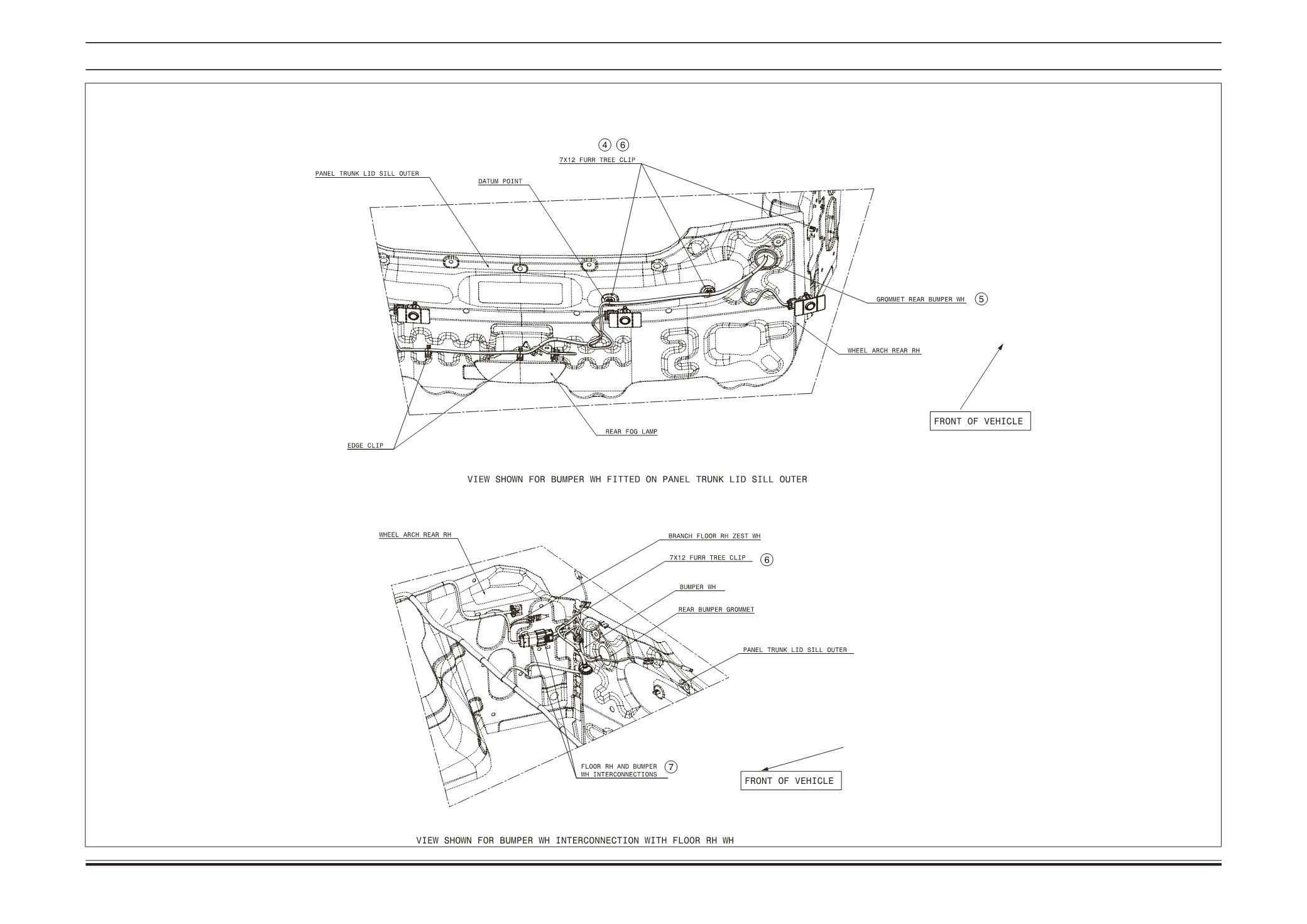 4 6
7X12 FURR TREE CLIP

PANEL TRUNK LID SILL OUTER

DATUM POINT

GROMMET REAR BUMPER WH 5

WHEEL ARCH REAR RH

FRONT OF VEHICLE

REAR FOG LAMP

EDGE CLIP

VIEW SHOWN FOR BUMPER WH FITTED ON PANEL TRUNK LID SILL OUTER

WHEEL ARCH REAR RH

BRANCH FLOOR RH ZEST WH

7X12 FURR TREE CLIP 6

BUMPER WH

REAR BUMPER GROMMET

PANEL TRUNK LID SILL OUTER

FLOOR RH AND BUMPER WH INTERCONNECTIONS 7

FRONT OF VEHICLE

VIEW SHOWN FOR BUMPER WH INTERCONNECTION WITH FLOOR RH WH