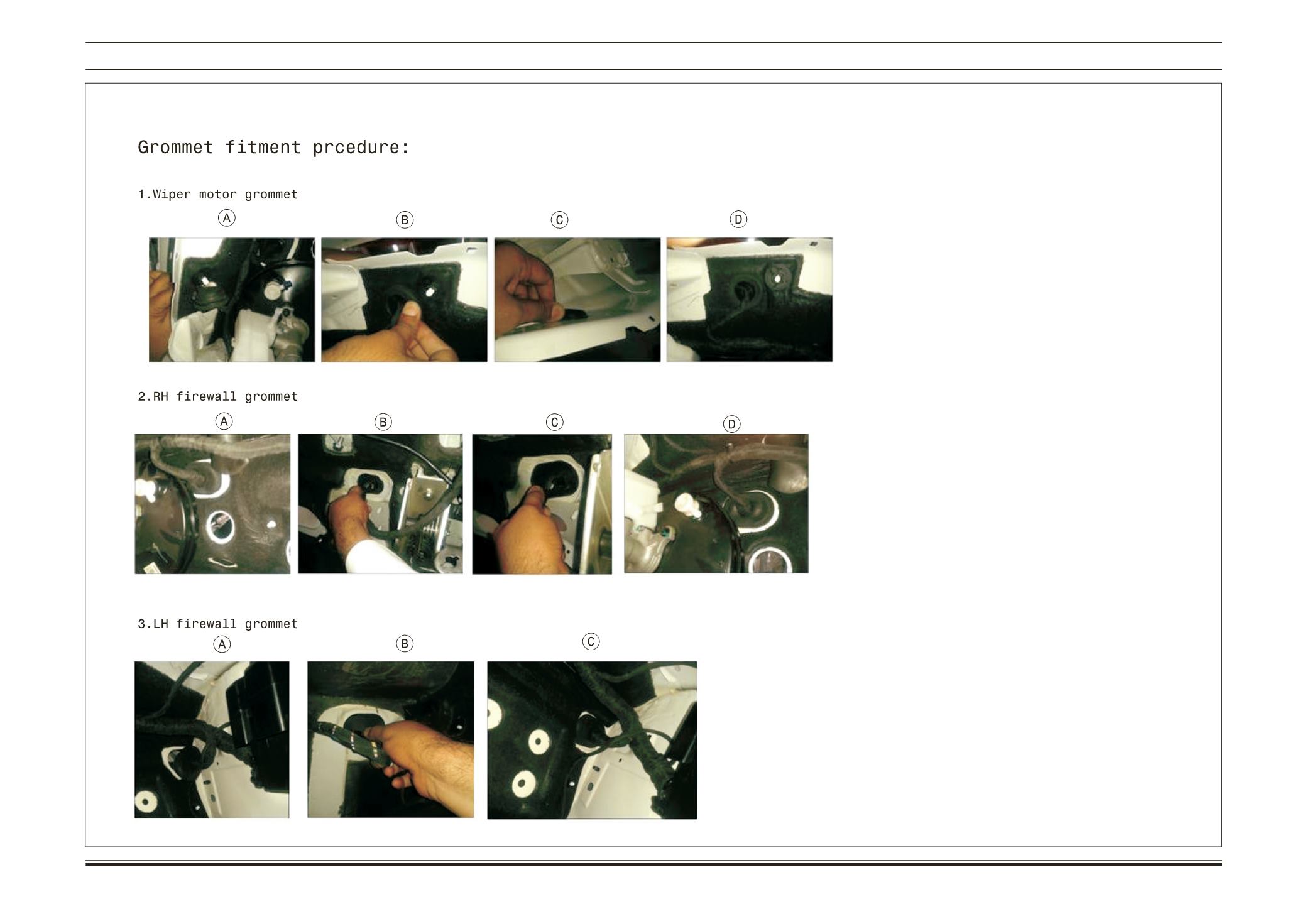 Grommet fitment prcedure:

1.Wiper motor grommet

Ⓐ Ⓑ Ⓒ Ⓓ

2.RH firewall grommet

Ⓐ Ⓑ Ⓒ Ⓓ

3.LH firewall grommet

Ⓐ Ⓑ Ⓒ