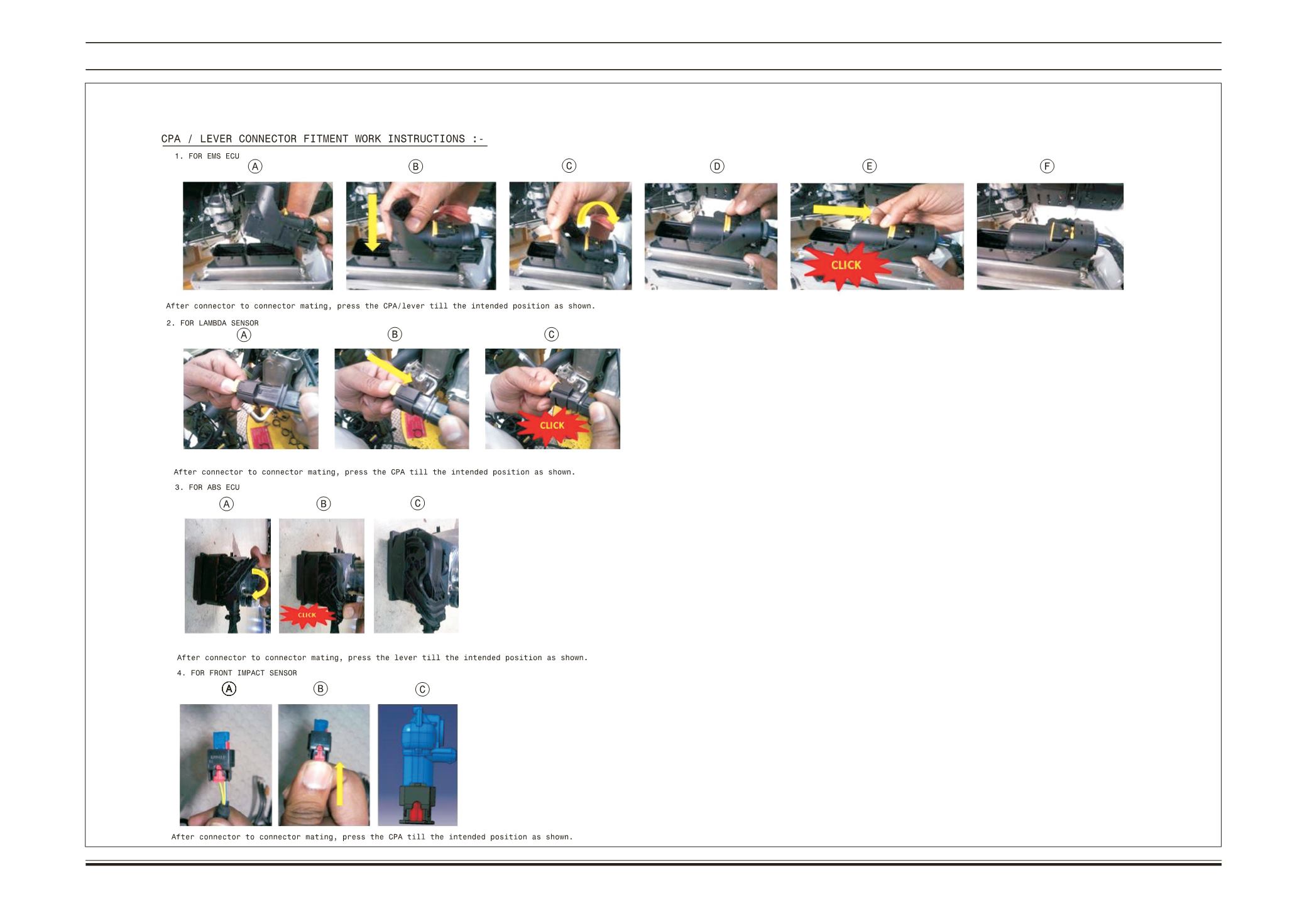 CPA / LEVER CONNECTOR FITMENT WORK INSTRUCTIONS :-

1. FOR EMS ECU

Ⓐ Ⓑ Ⓒ Ⓓ Ⓔ Ⓕ

CLICK

After connector to connector mating, press the CPA/lever till the intended position as shown.

2. FOR LAMBDA SENSOR

Ⓐ Ⓑ Ⓒ

CLICK

After connector to connector mating, press the CPA till the intended position as shown.

3. FOR ABS ECU

Ⓐ Ⓑ Ⓒ

CLICK

After connector to connector mating, press the lever till the intended position as shown.

4. FOR FRONT IMPACT SENSOR

Ⓐ Ⓑ Ⓒ

After connector to connector mating, press the CPA till the intended position as shown.