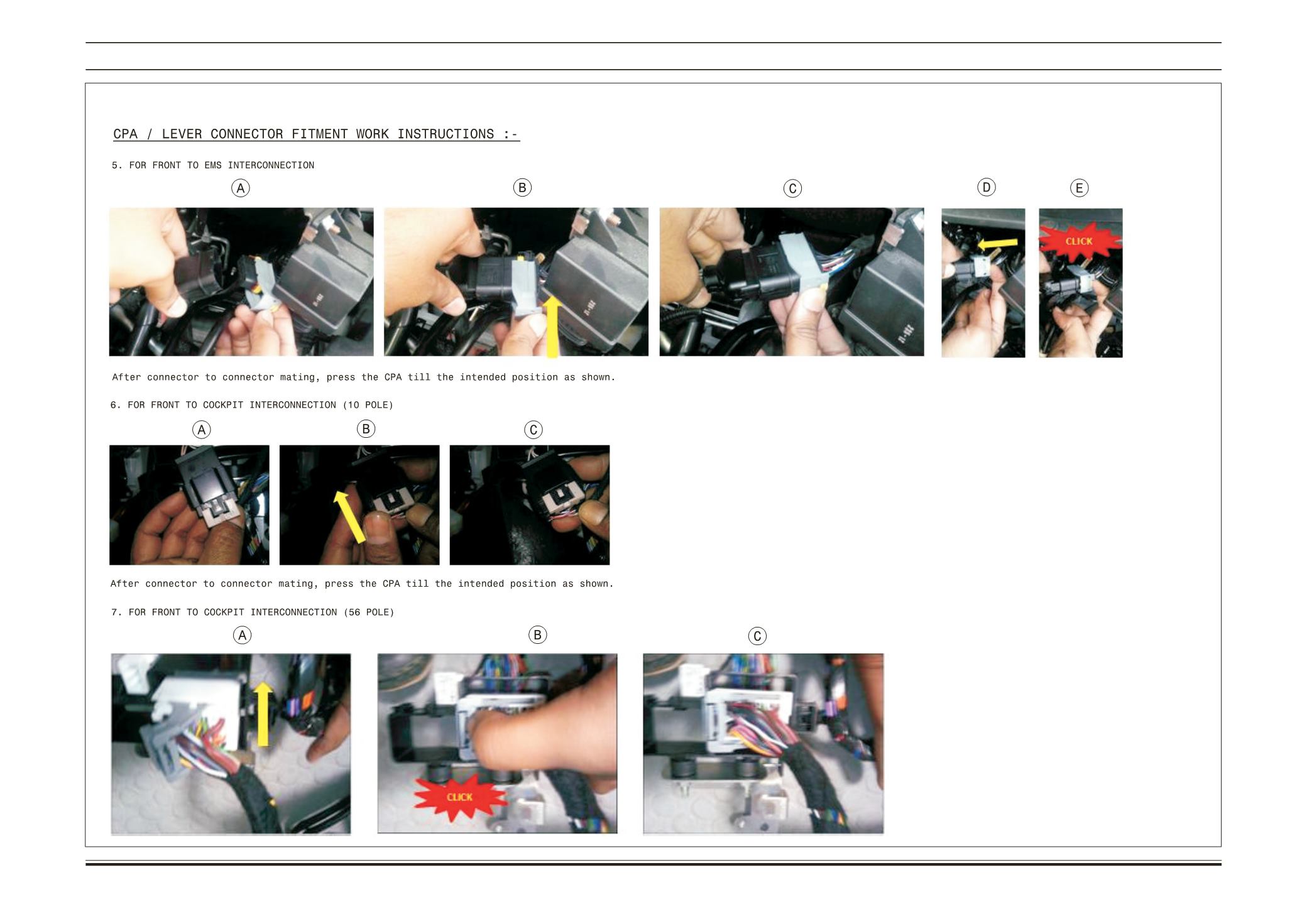 CPA / LEVER CONNECTOR FITMENT WORK INSTRUCTIONS :-

5. FOR FRONT TO EMS INTERCONNECTION

A B C D E

CLICK

After connector to connector mating, press the CPA till the intended position as shown.

6. FOR FRONT TO COCKPIT INTERCONNECTION (10 POLE)

A B C

After connector to connector mating, press the CPA till the intended position as shown.

7. FOR FRONT TO COCKPIT INTERCONNECTION (56 POLE)

A B C

CLICK