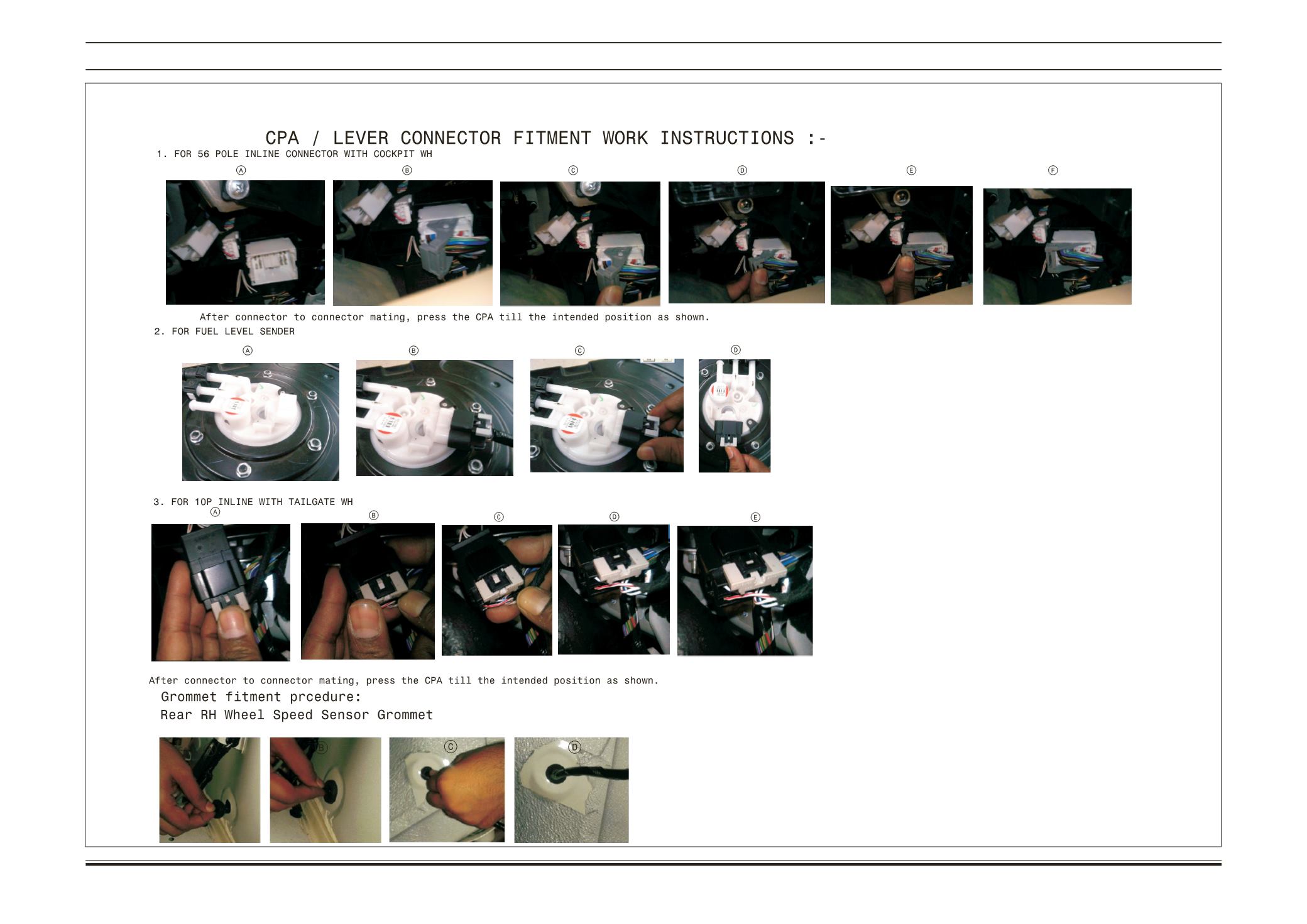 CPA / LEVER CONNECTOR FITMENT WORK INSTRUCTIONS :-

1. FOR 56 POLE INLINE CONNECTOR WITH COCKPIT WH

Ⓐ Ⓑ Ⓒ Ⓓ Ⓔ Ⓕ

After connector to connector mating, press the CPA till the intended position as shown.

2. FOR FUEL LEVEL SENDER

Ⓐ Ⓑ Ⓒ Ⓓ

3. FOR 10P INLINE WITH TAILGATE WH

Ⓐ Ⓑ Ⓒ Ⓓ Ⓔ

After connector to connector mating, press the CPA till the intended position as shown.

Grommet fitment prcedure:

Rear RH Wheel Speed Sensor Grommet

Ⓑ Ⓒ Ⓓ