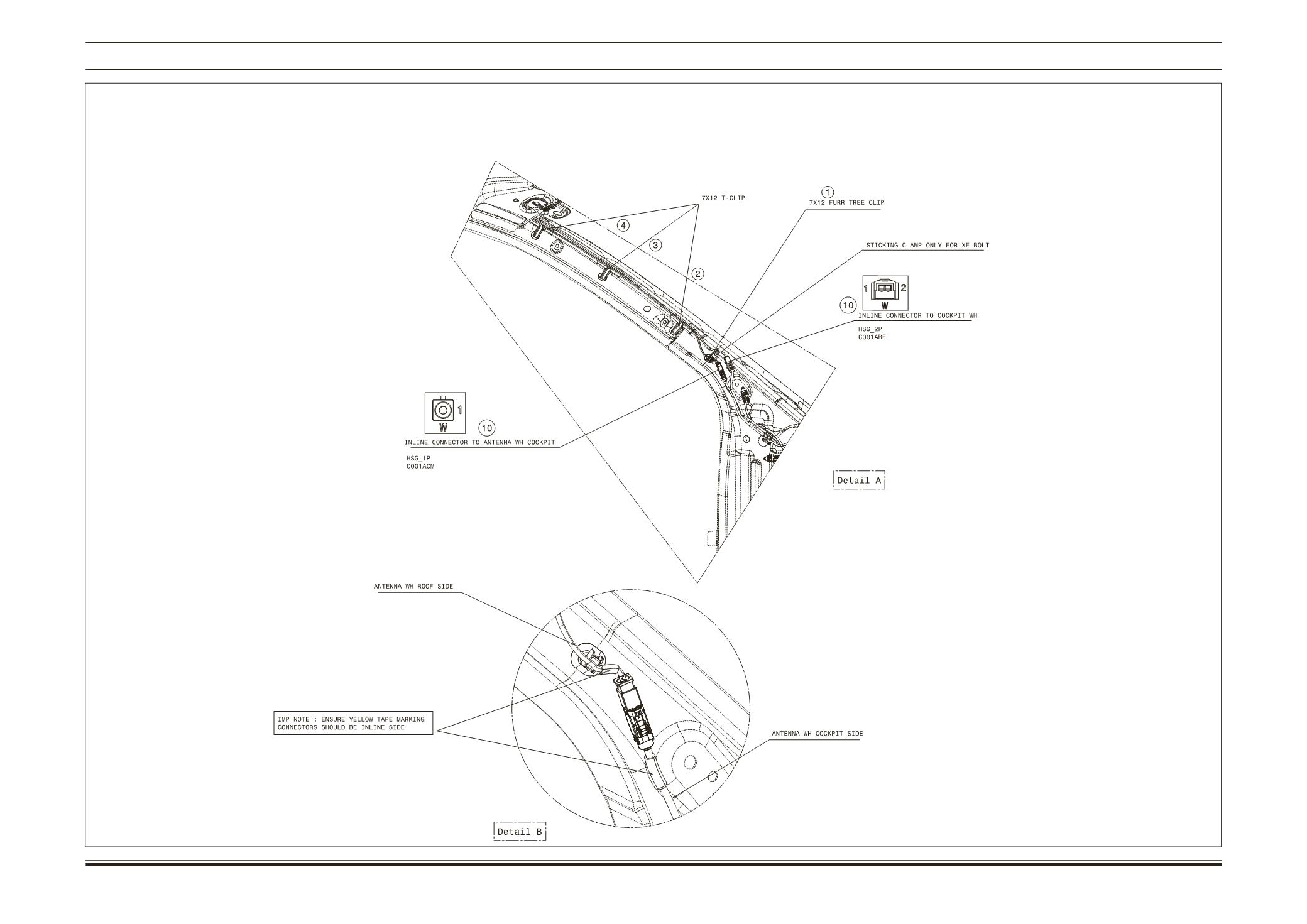 7X12 T-CLIP

1

7X12 FURR TREE CLIP

4

3

2

STICKING CLAMP ONLY FOR XE BOLT

1 2
W

10

INLINE CONNECTOR TO COCKPIT WH

HSG_2P
C001ABF

1
W

10

INLINE CONNECTOR TO ANTENNA WH COCKPIT

HSG_1P
C001ACM

Detail A

ANTENNA WH ROOF SIDE

IMP NOTE : ENSURE YELLOW TAPE MARKING CONNECTORS SHOULD BE INLINE SIDE

ANTENNA WH COCKPIT SIDE

Detail B