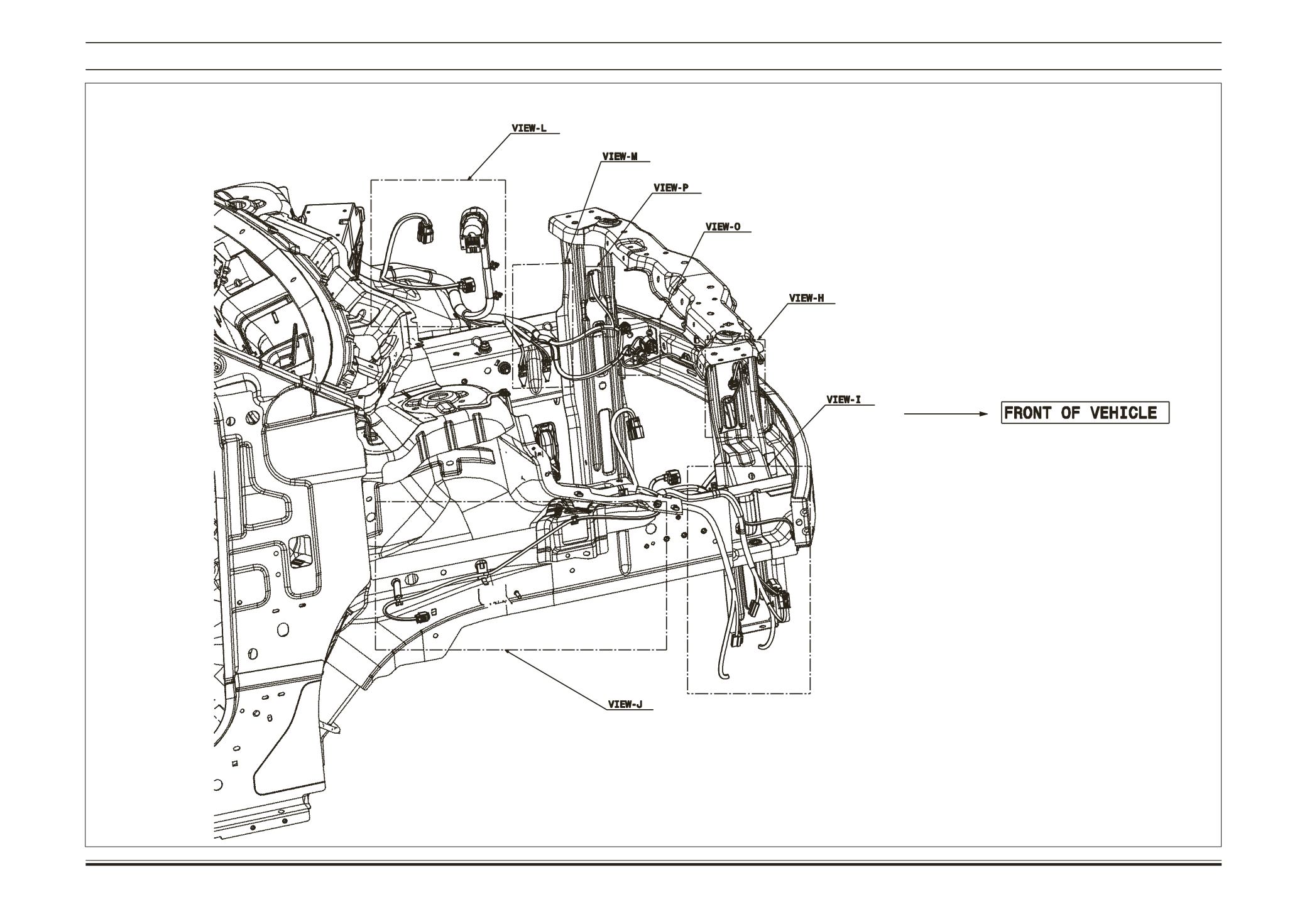 VIEW-L

VIEW-M

VIEW-P

VIEW-O

VIEW-H

VIEW-I

FRONT OF VEHICLE

VIEW-J