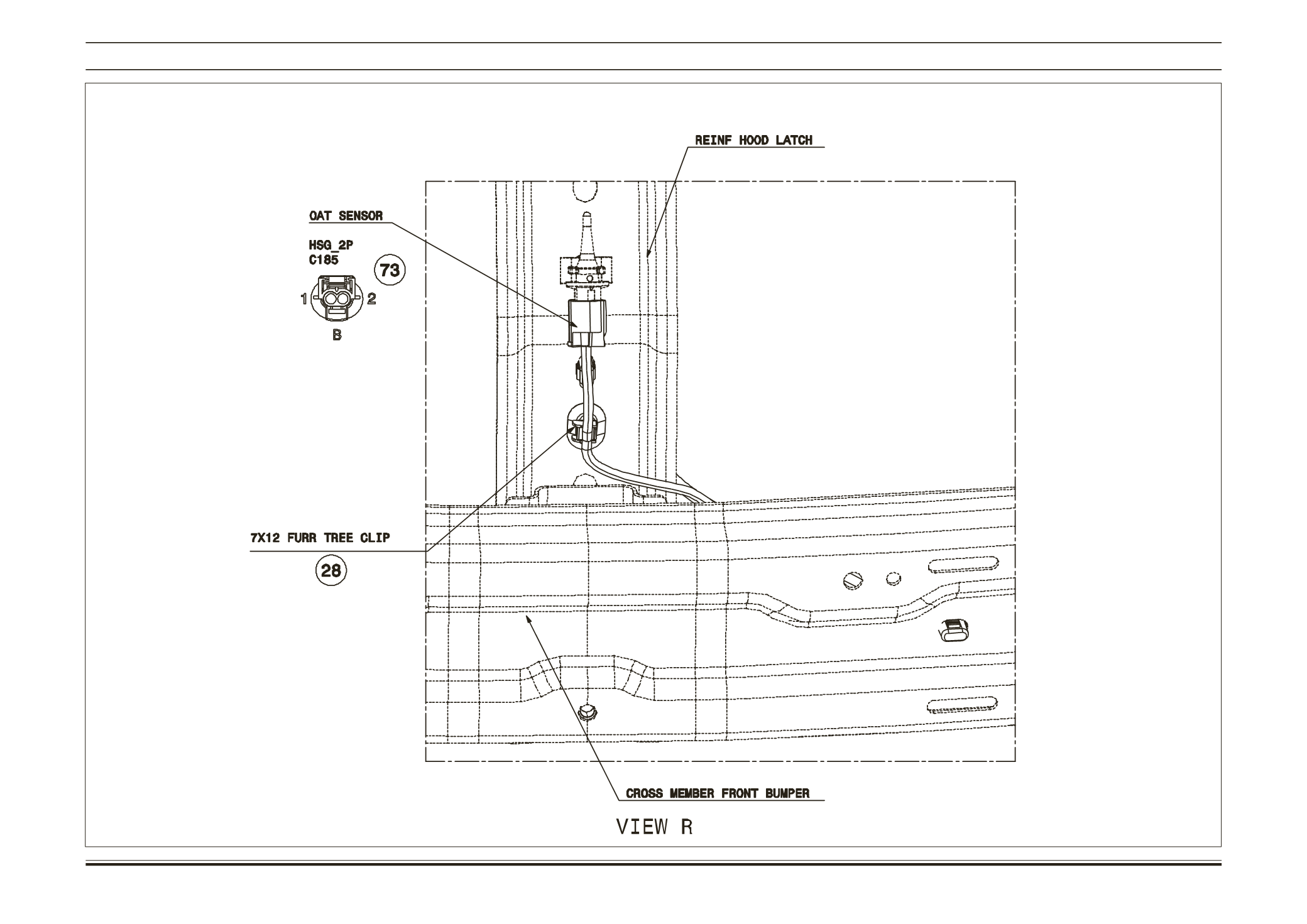 REINF HOOD LATCH

OAT SENSOR

HSG_2P
C185

73

1

2

B

7X12 FURR TREE CLIP

28

CROSS MEMBER FRONT BUMPER

VIEW R