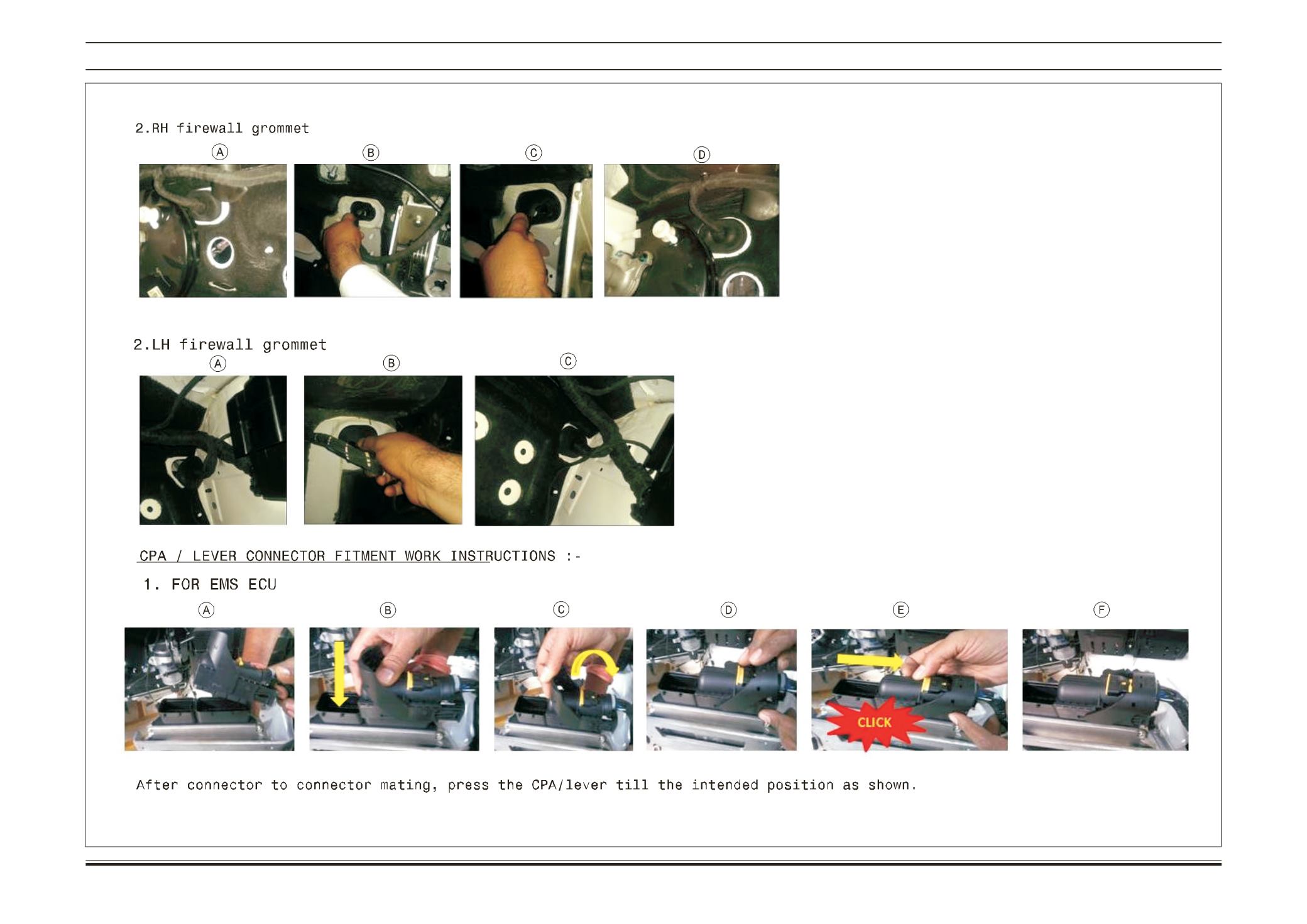 2.RH firewall grommet

Ⓐ Ⓑ Ⓒ Ⓓ

2.LH firewall grommet

Ⓐ Ⓑ Ⓒ

CPA / LEVER CONNECTOR FITMENT WORK INSTRUCTIONS :-

1. FOR EMS ECU

Ⓐ Ⓑ Ⓒ Ⓓ Ⓔ Ⓕ

CLICK

After connector to connector mating, press the CPA/lever till the intended position as shown.