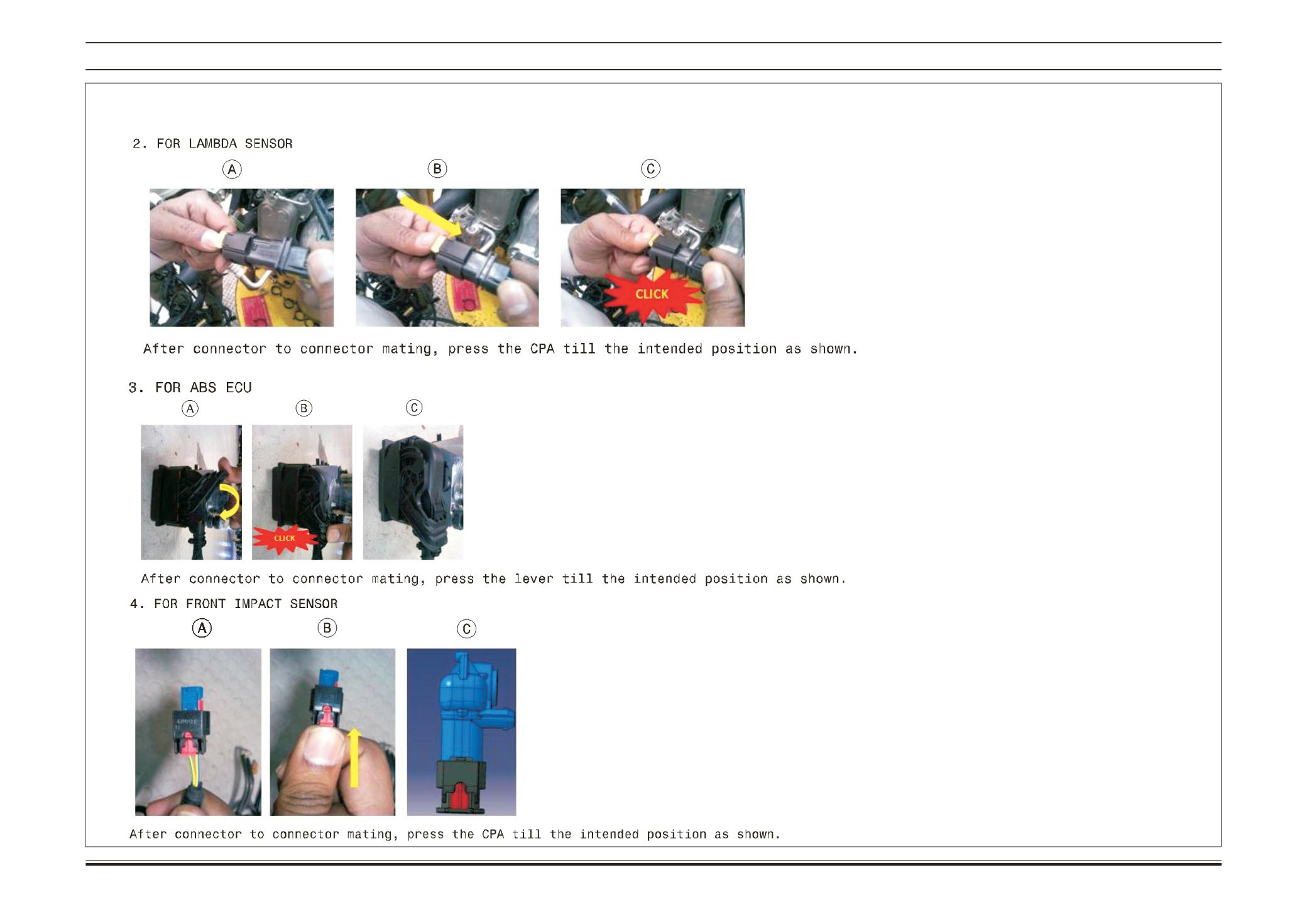 2. FOR LAMBDA SENSOR

Ⓐ Ⓑ Ⓒ

CLICK

After connector to connector mating, press the CPA till the intended position as shown.

3. FOR ABS ECU

Ⓐ Ⓑ Ⓒ

CLICK

After connector to connector mating, press the lever till the intended position as shown.

4. FOR FRONT IMPACT SENSOR

Ⓐ Ⓑ Ⓒ

After connector to connector mating, press the CPA till the intended position as shown.